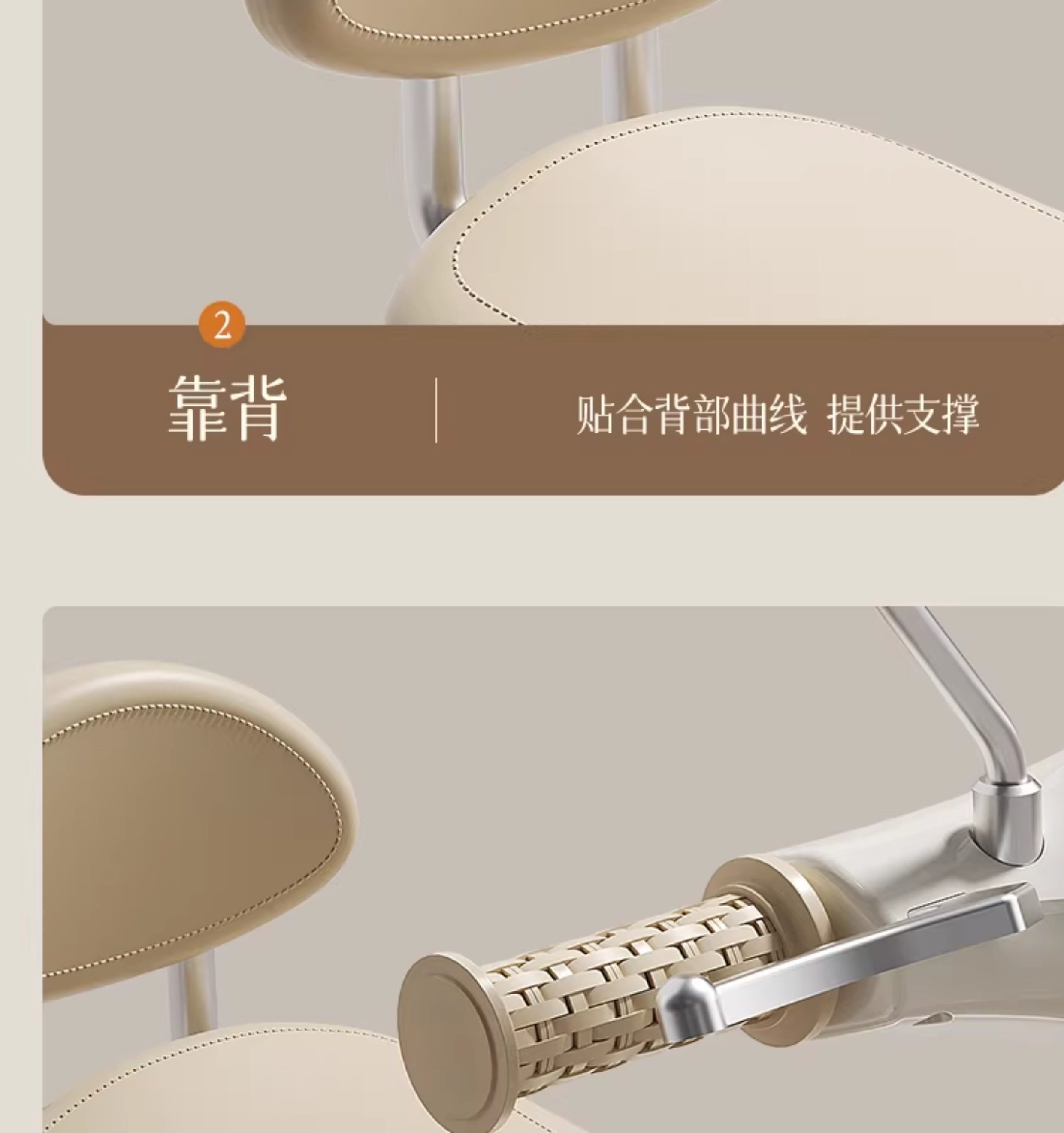 2

靠背

贴合背部曲线 提供支撑