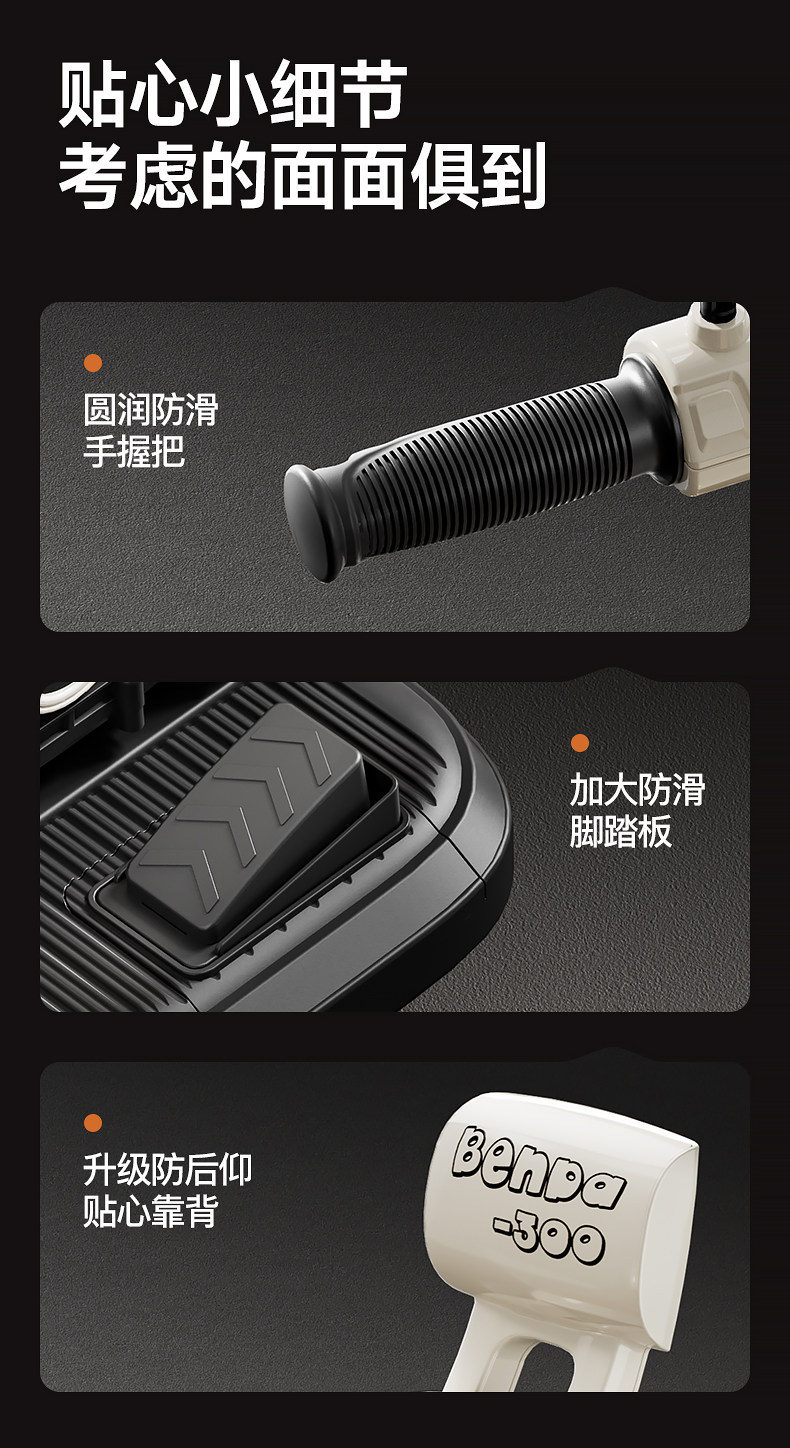 贴心小细节
考虑的面面俱到

圆润防滑
手握把

加大防滑
脚踏板

升级防后仰
贴心靠背

Benpa
-300