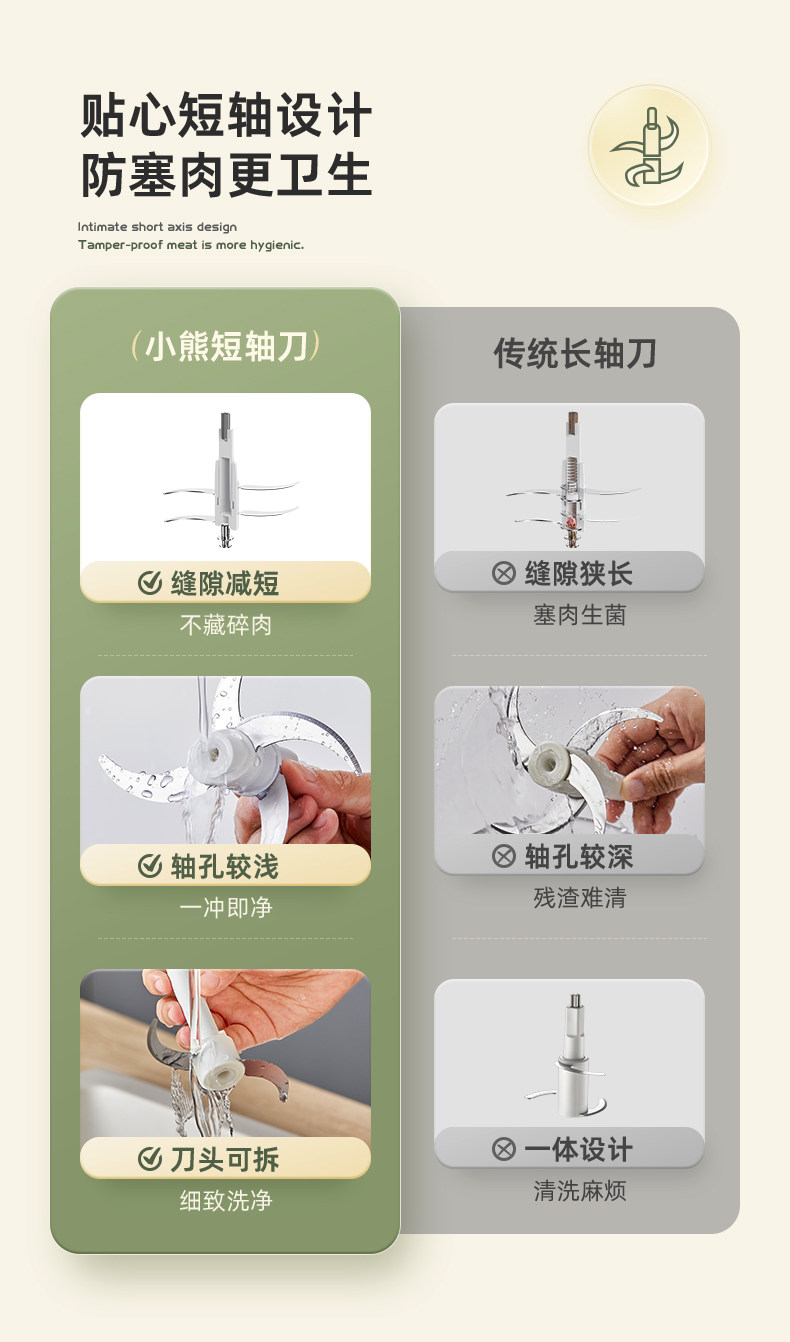 贴心短轴设计
防塞肉更卫生

Intimate short axis design
Tamper-proof meat is more hygienic.

(小熊短轴刀)

缝隙减短
不藏碎肉

轴孔较浅
一冲即净

刀头可拆
细致洗净

传统长轴刀

缝隙狭长
塞肉生菌

轴孔较深
残渣难清

一体设计
清洗麻烦