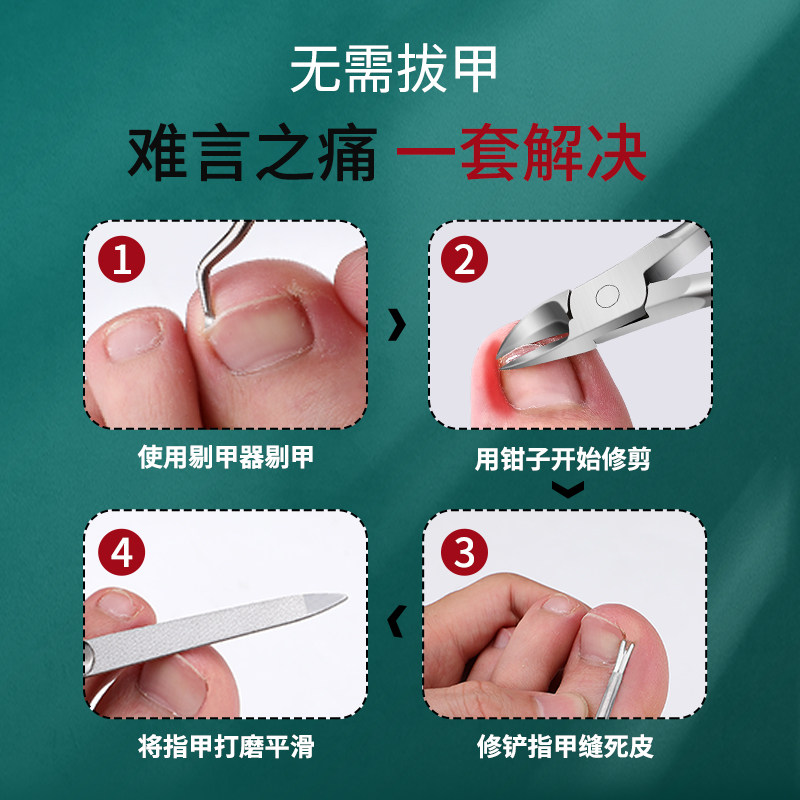 无需拔甲

难言之痛 一套解决

1

使用剔甲器剔甲

2

用钳子开始修剪

3

修铲指甲缝死皮

4

将指甲打磨平滑