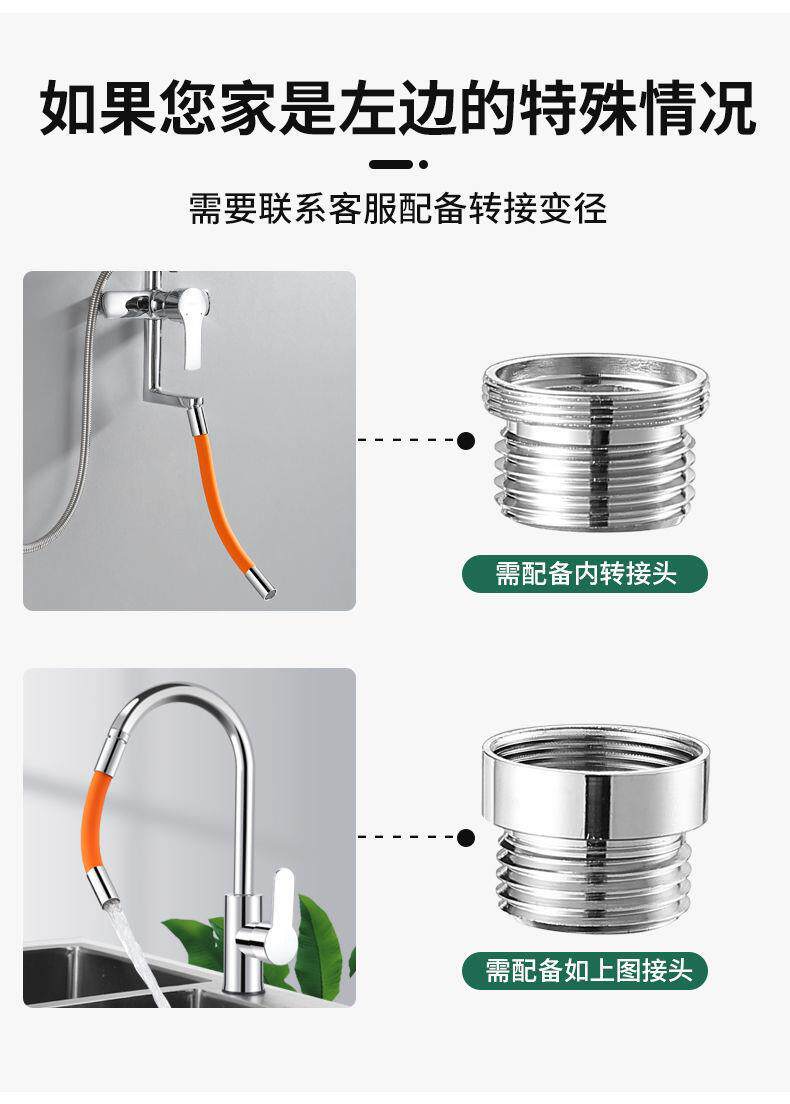 如果您家是左边的特殊情况

需要联系客服配备转接变径

需配备内转接头

需配备如上图接头