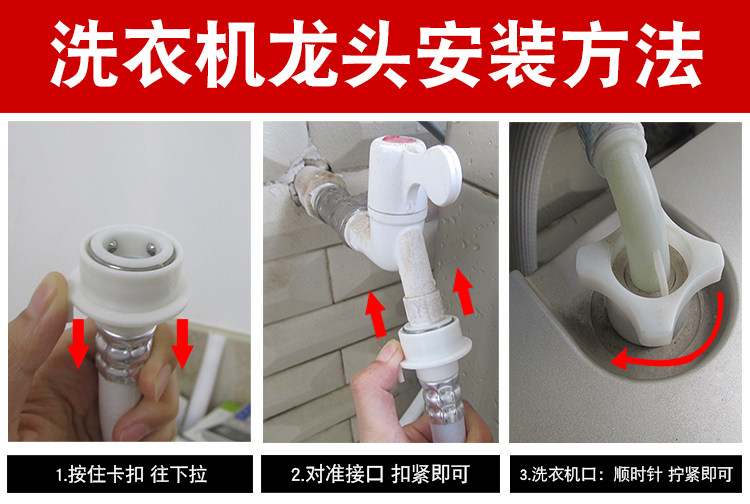 洗衣机龙头安装方法

1.按住卡扣 往下拉

2.对准接口 扣紧即可

3.洗衣机口：顺时针 拧紧即可