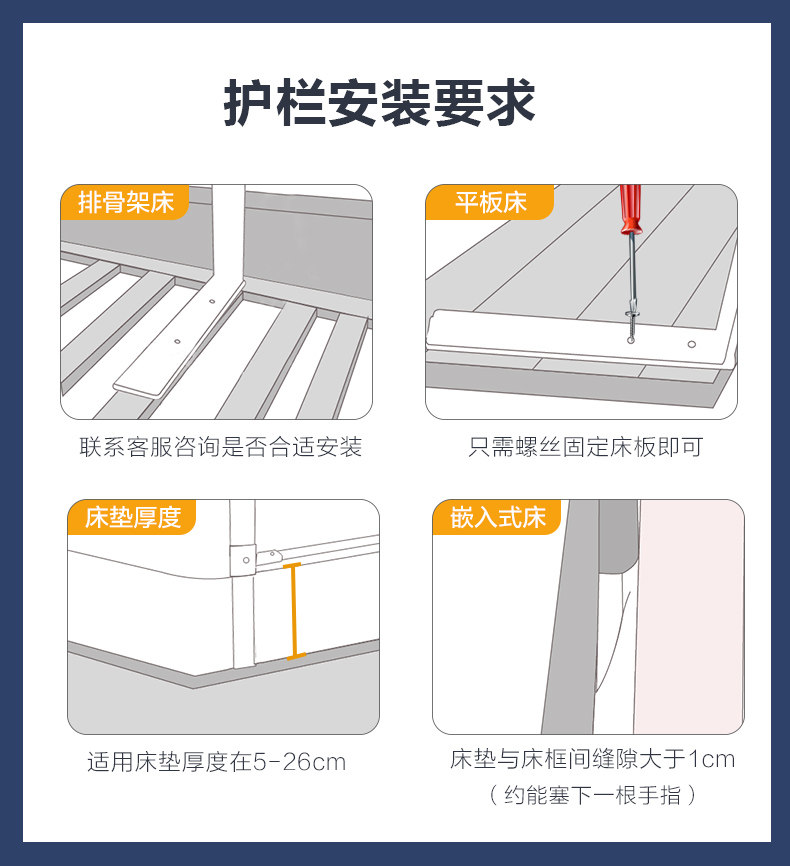 护栏安装要求

排骨架床

联系客服咨询是否合适安装

平板床

只需螺丝固定床板即可

床垫厚度

适用床垫厚度在5-26cm

嵌入式床

床垫与床框间缝隙大于1cm
（约能塞下一根手指）