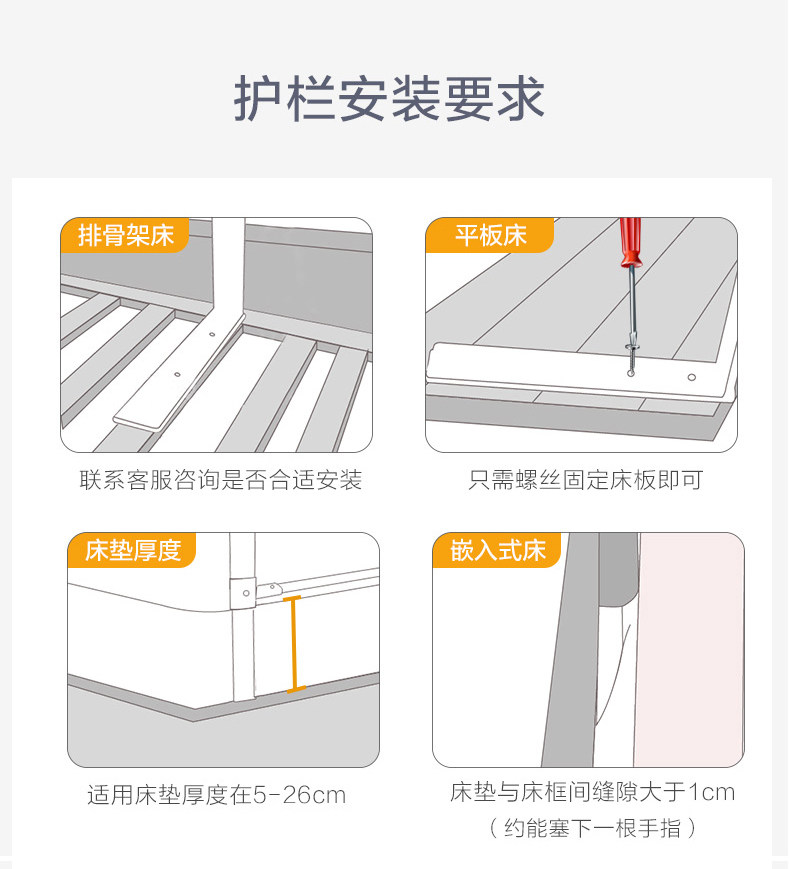 护栏安装要求

排骨架床

联系客服咨询是否合适安装

平板床

只需螺丝固定床板即可

床垫厚度

适用床垫厚度在5-26cm

嵌入式床

床垫与床框间缝隙大于1cm
（约能塞下一根手指）