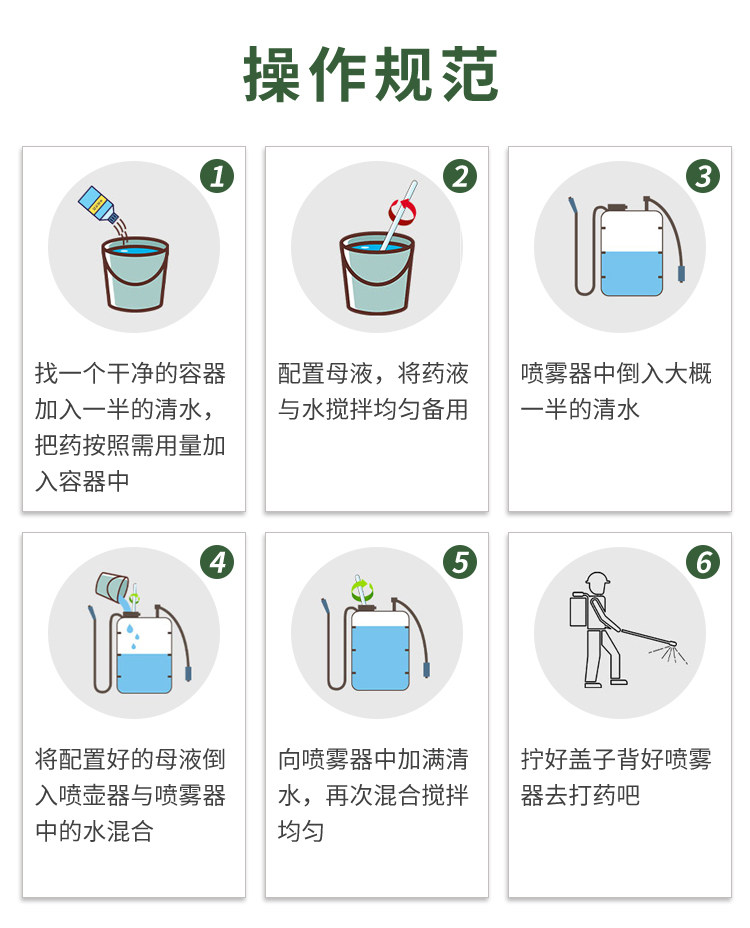 操作规范

1
找一个干净的容器加入一半的清水，把药按照需用量加入容器中

2
配置母液，将药液与水搅拌均匀备用

3
喷雾器中倒入大概一半的清水

4
将配置好的母液倒入喷壶器与喷雾器中的水混合

5
向喷雾器中加满清水，再次混合搅拌均匀

6
拧好盖子背好喷雾器去打药吧