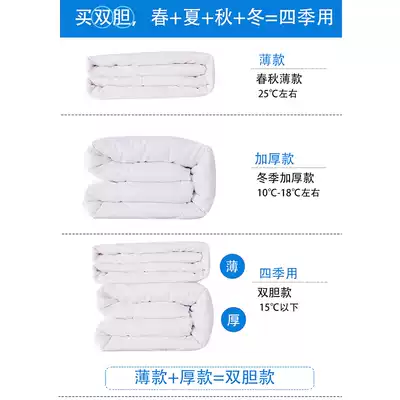 买双胆，春+夏+秋+冬=四季用

薄款
春秋薄款
25℃左右

加厚款
冬季加厚款
10℃-18℃左右

薄
厚
四季用
双胆款
15℃以下

薄款+厚款=双胆款