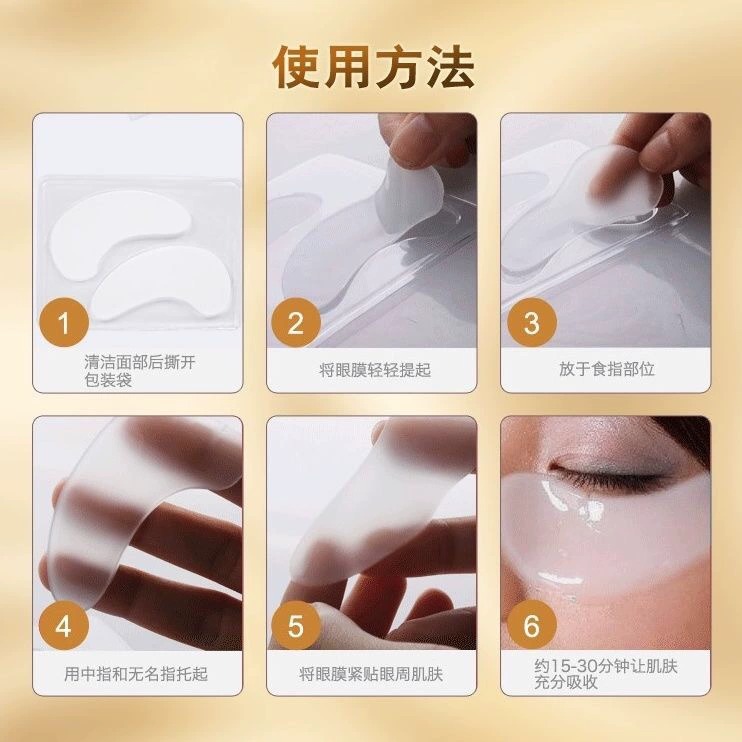 使用方法

1
清洁面部后撕开包装袋

2
将眼膜轻轻提起

3
放于食指部位

4
用中指和无名指托起

5
将眼膜紧贴眼周肌肤

6
约15-30分钟让肌肤充分吸收