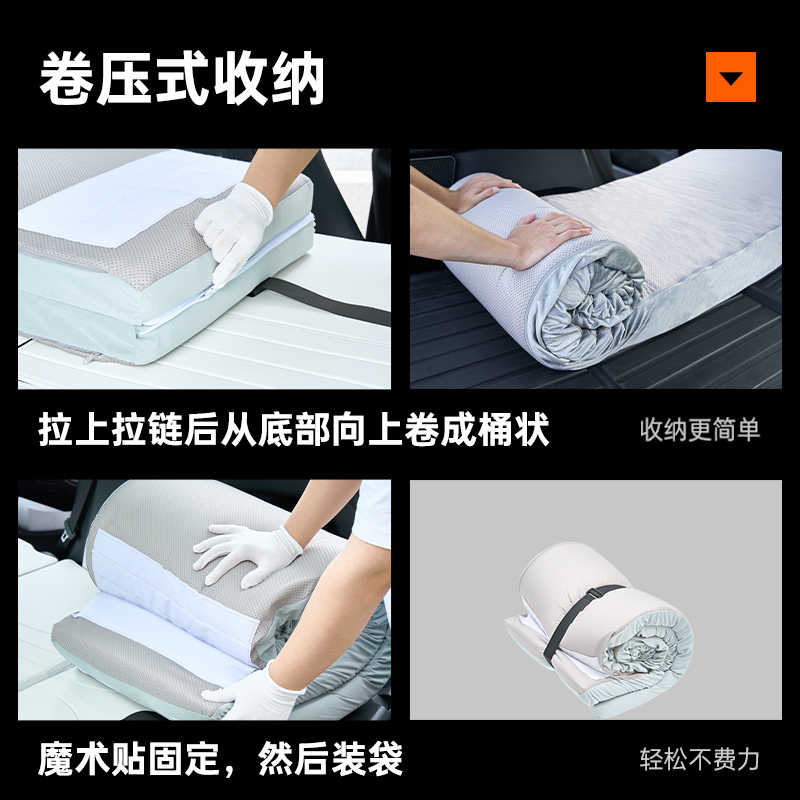 卷压式收纳

拉上拉链后从底部向上卷成桶状

收纳更简单

魔术贴固定，然后装袋

轻松不费力