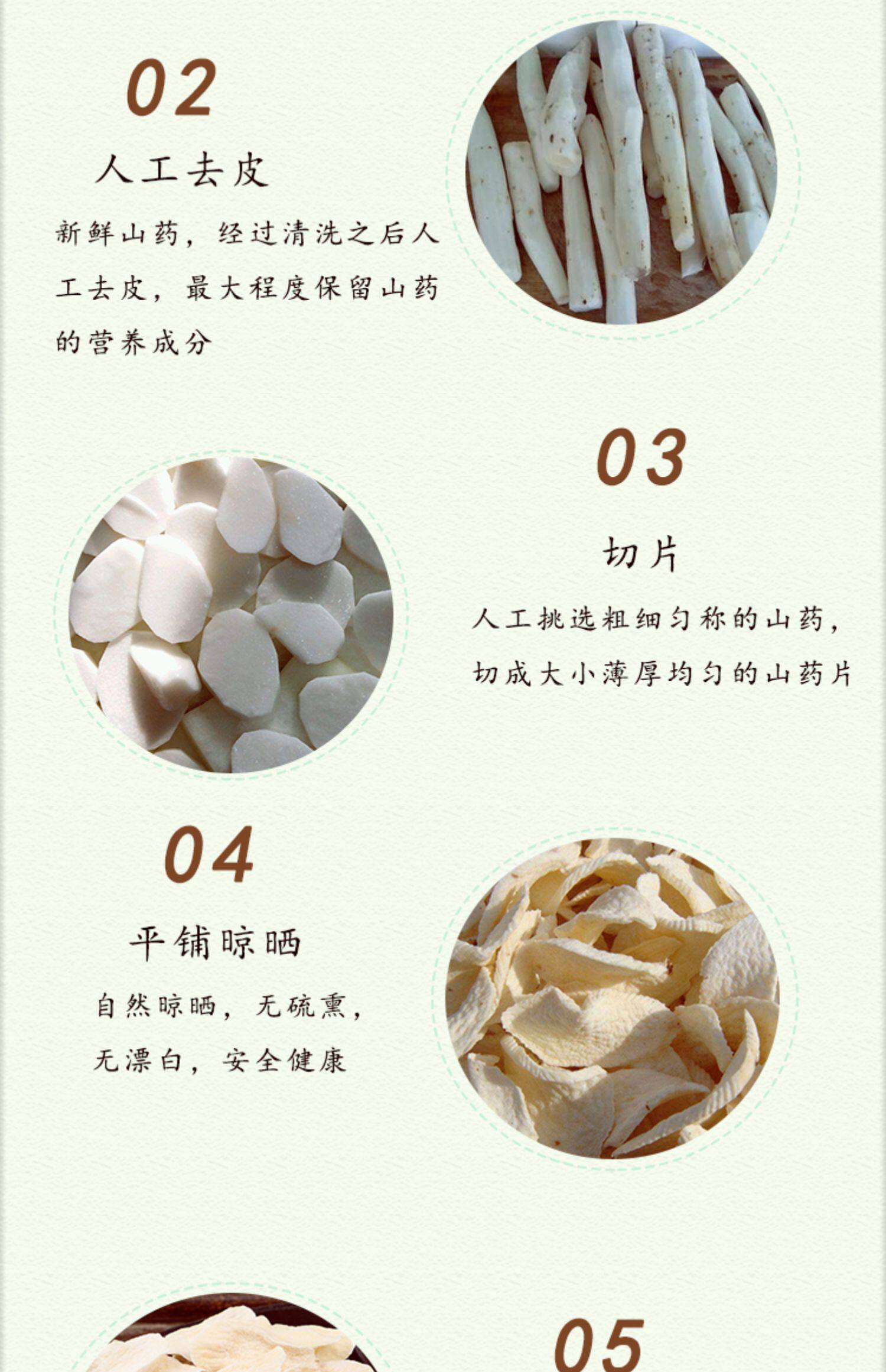 02

人工去皮

新鲜山药，经过清洗之后人工去皮，最大程度保留山药的营养成分

03

切片

人工挑选粗细匀称的山药，切成大小薄厚均匀的山药片

04

平铺晾晒

自然晾晒，无硫熏，无漂白，安全健康

05