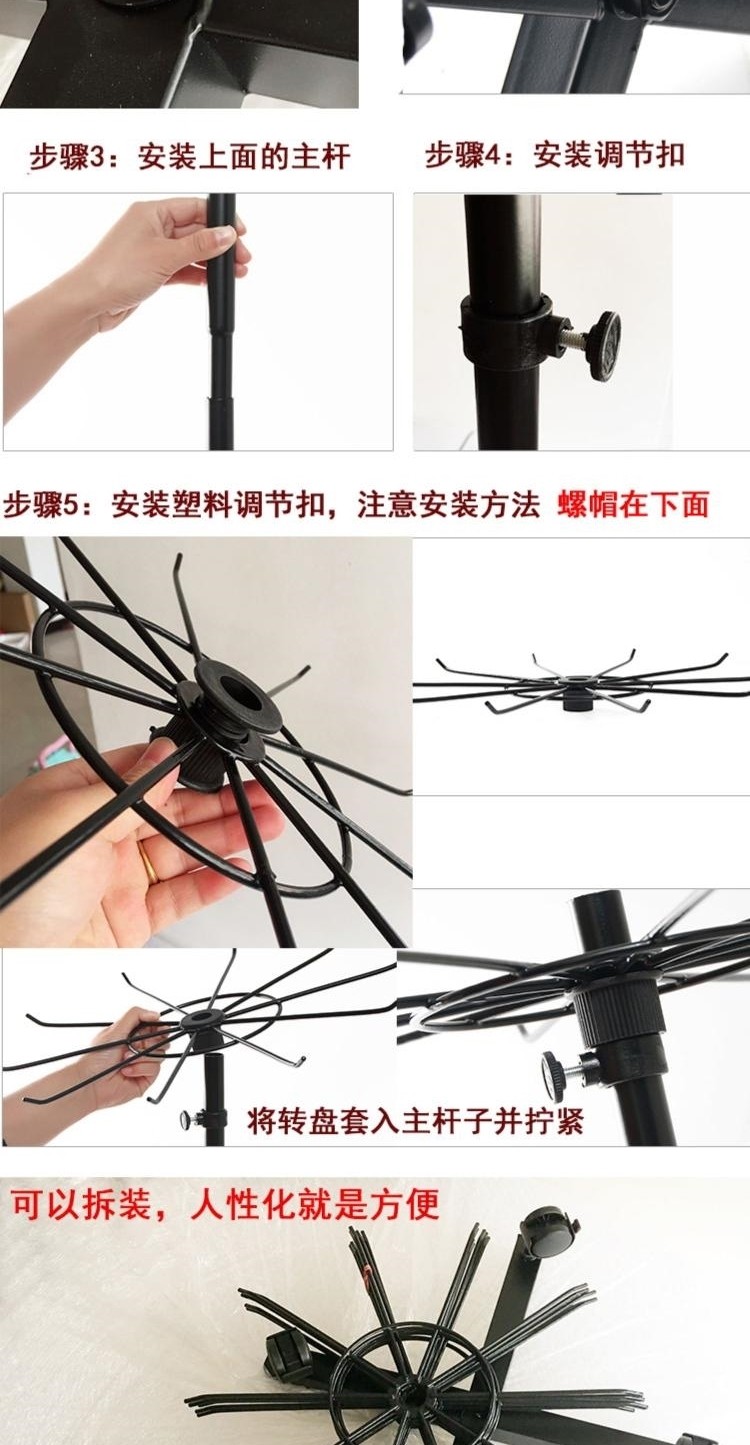 步骤3：安装上面的主杆

步骤4：安装调节扣

步骤5：安装塑料调节扣，注意安装方法 螺帽在下面

将转盘套入主杆子并拧紧

可以拆装，人性化就是方便