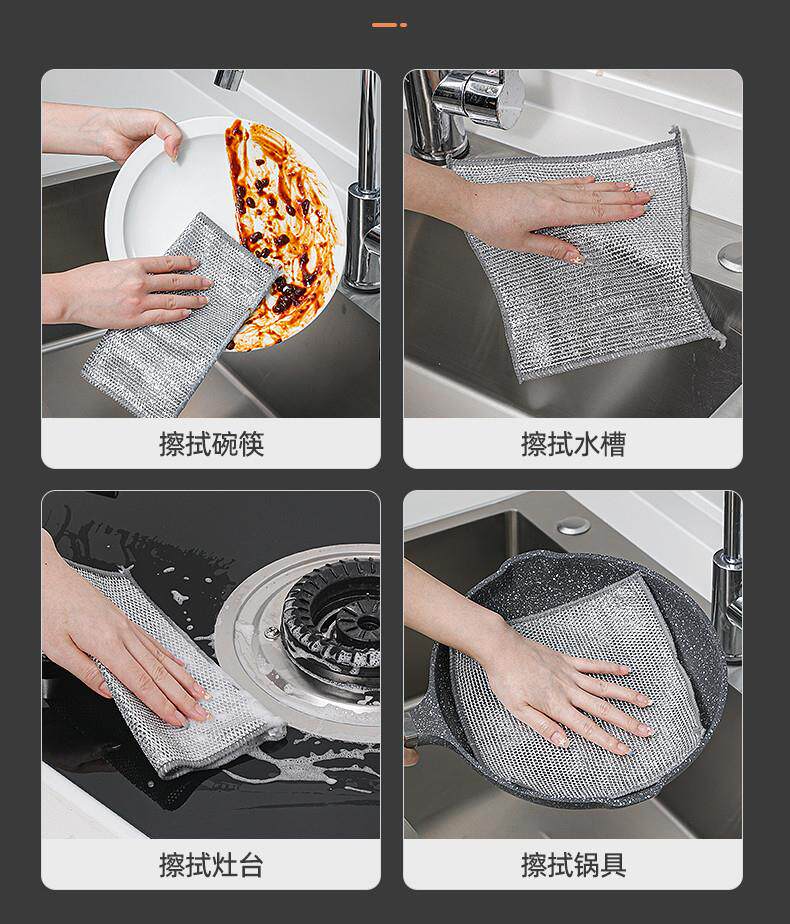 擦拭碗筷

擦拭水槽

擦拭灶台

擦拭锅具