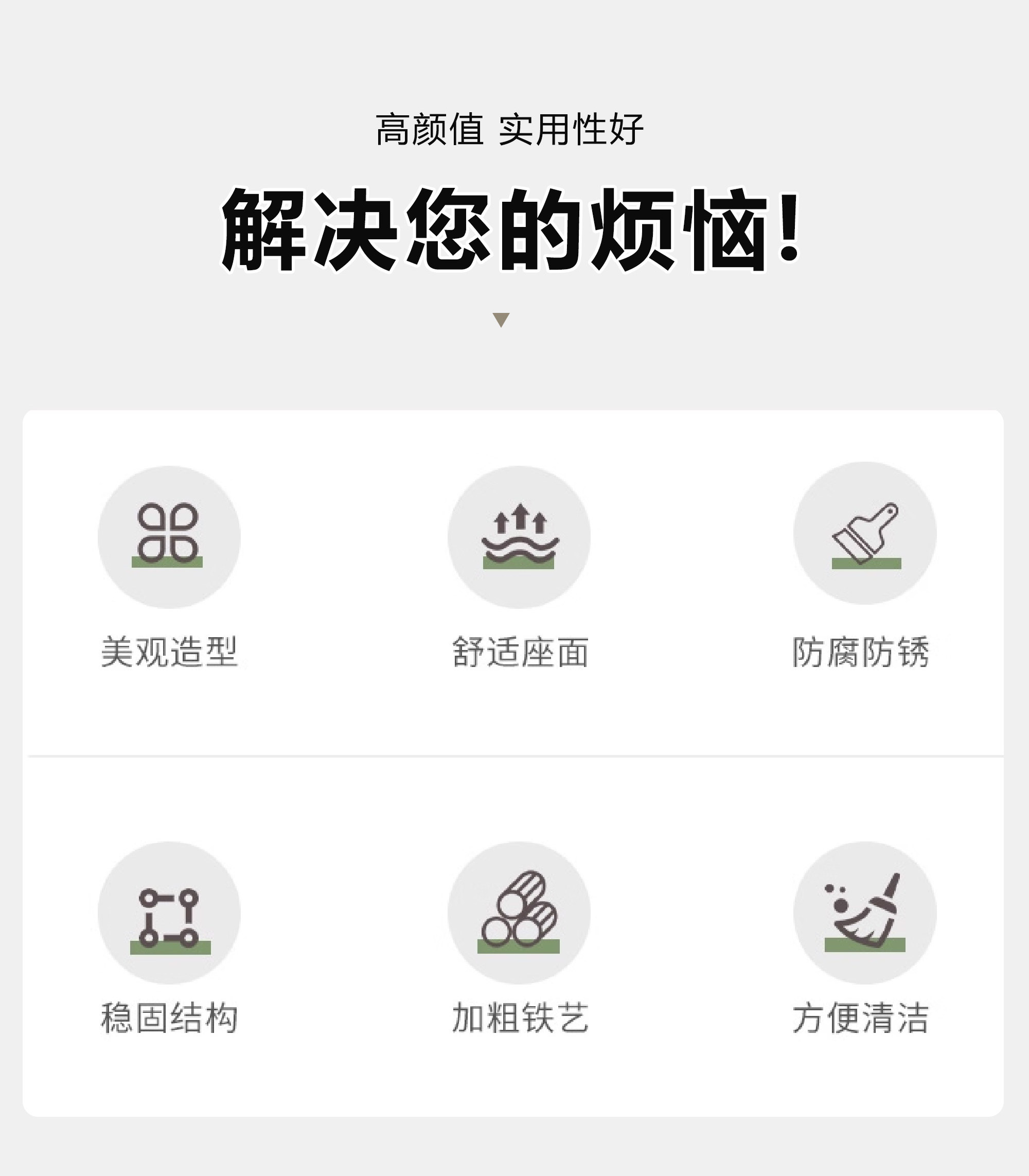 高颜值 实用性好

解决您的烦恼!

美观造型

舒适座面

防腐防锈

稳固结构

加粗铁艺

方便清洁