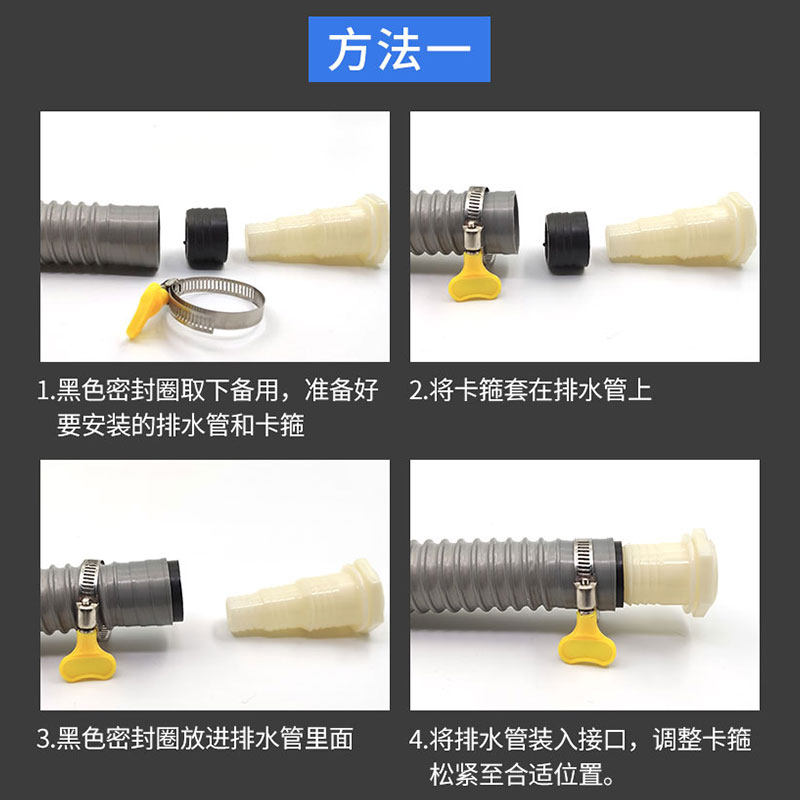 方法一

1.黑色密封圈取下备用，准备好要安装的排水管和卡箍

2.将卡箍套在排水管上

3.黑色密封圈放进排水管里面

4.将排水管装入接口，调整卡箍松紧至合适位置。