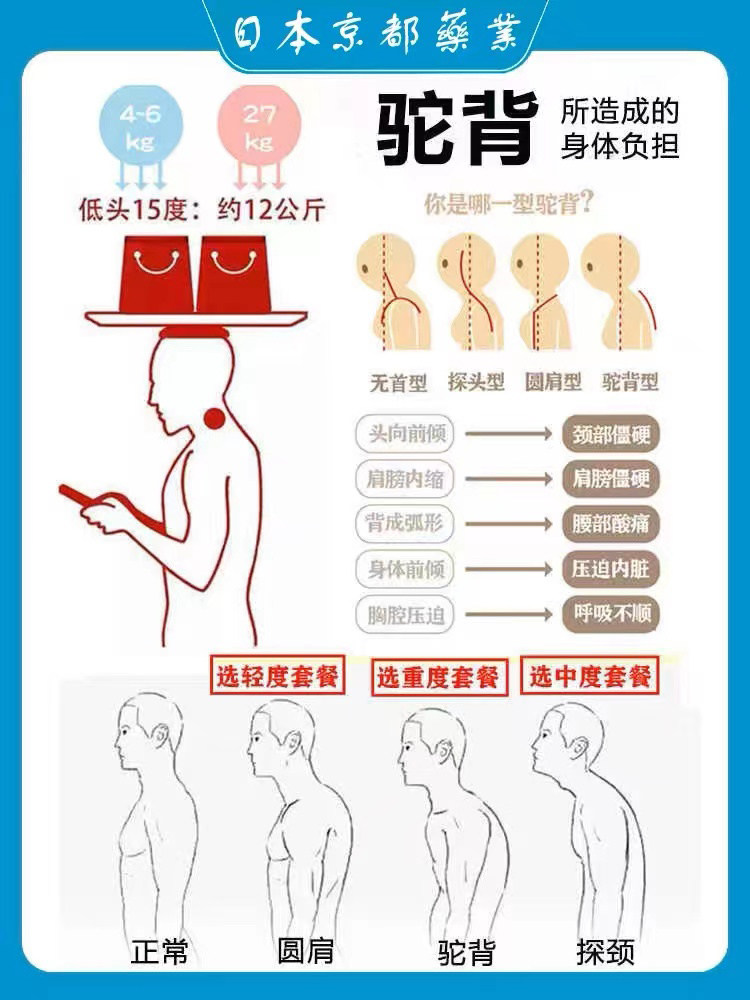 日本京都藥業

4-6 kg

27 kg

低头15度：约12公斤

驼背 所造成的身体负担

你是哪一型驼背？

无首型 探头型 圆肩型 驼背型

头向前倾 → 颈部僵硬

肩膀内缩 → 肩膀僵硬

背成弧形 → 腰部酸痛

身体前倾 → 压迫内脏

胸腔压迫 → 呼吸不顺

选轻度套餐 选重度套餐 选中度套餐

正常 圆肩 驼背 探颈