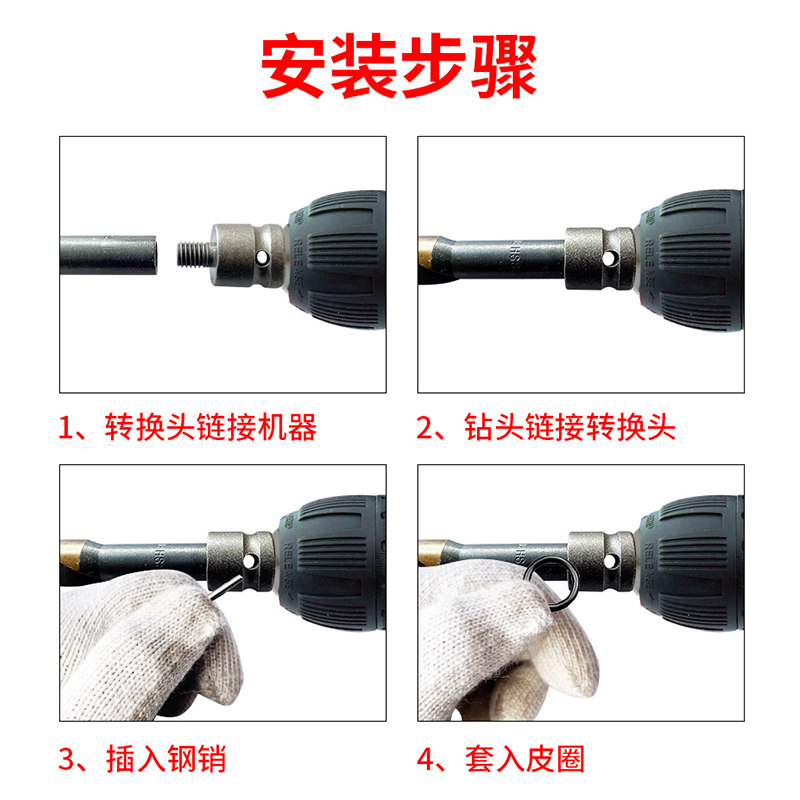 安装步骤

RELEASE

1、转换头链接机器

HSS RELEASE

2、钻头链接转换头

HSS RELEASE

3、插入钢销

HSS RELEASE

4、套入皮圈