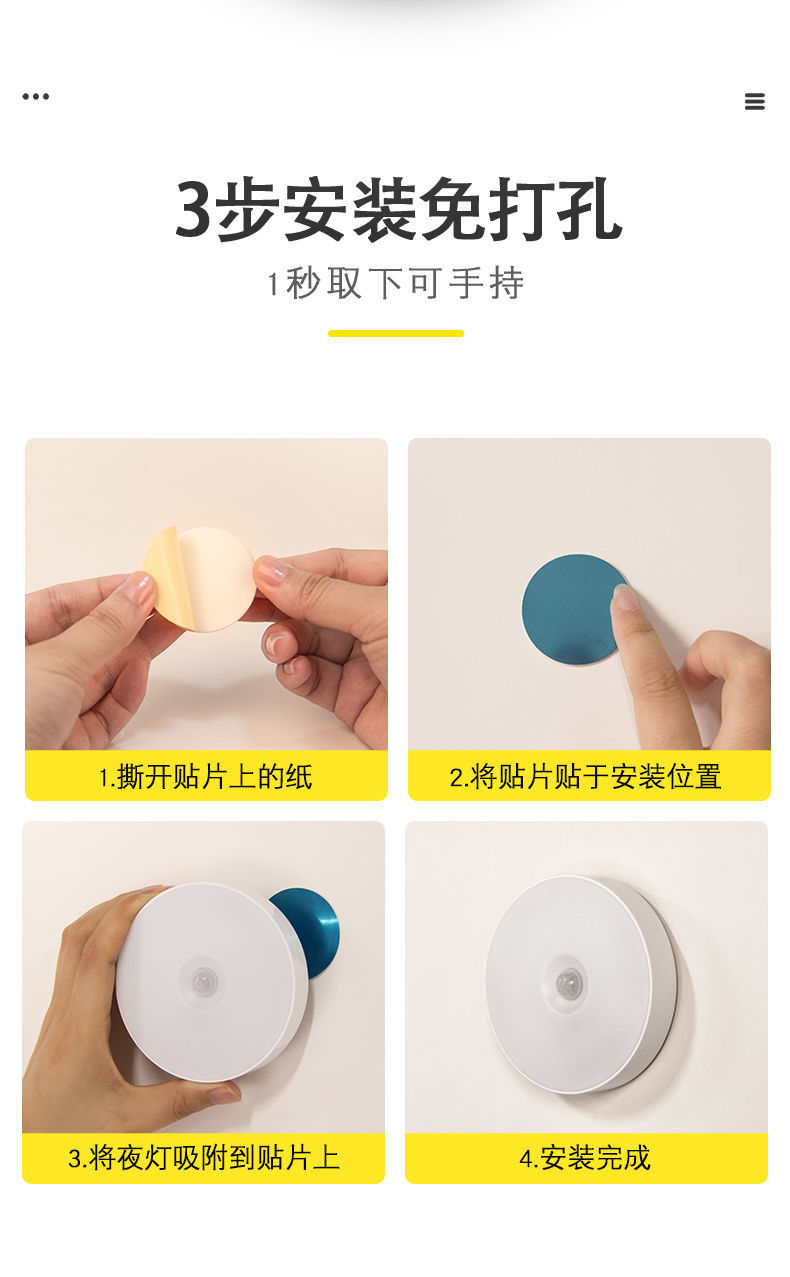 3步安装免打孔

1秒取下可手持

1.撕开贴片上的纸

2.将贴片贴于安装位置

3.将夜灯吸附到贴片上

4.安装完成