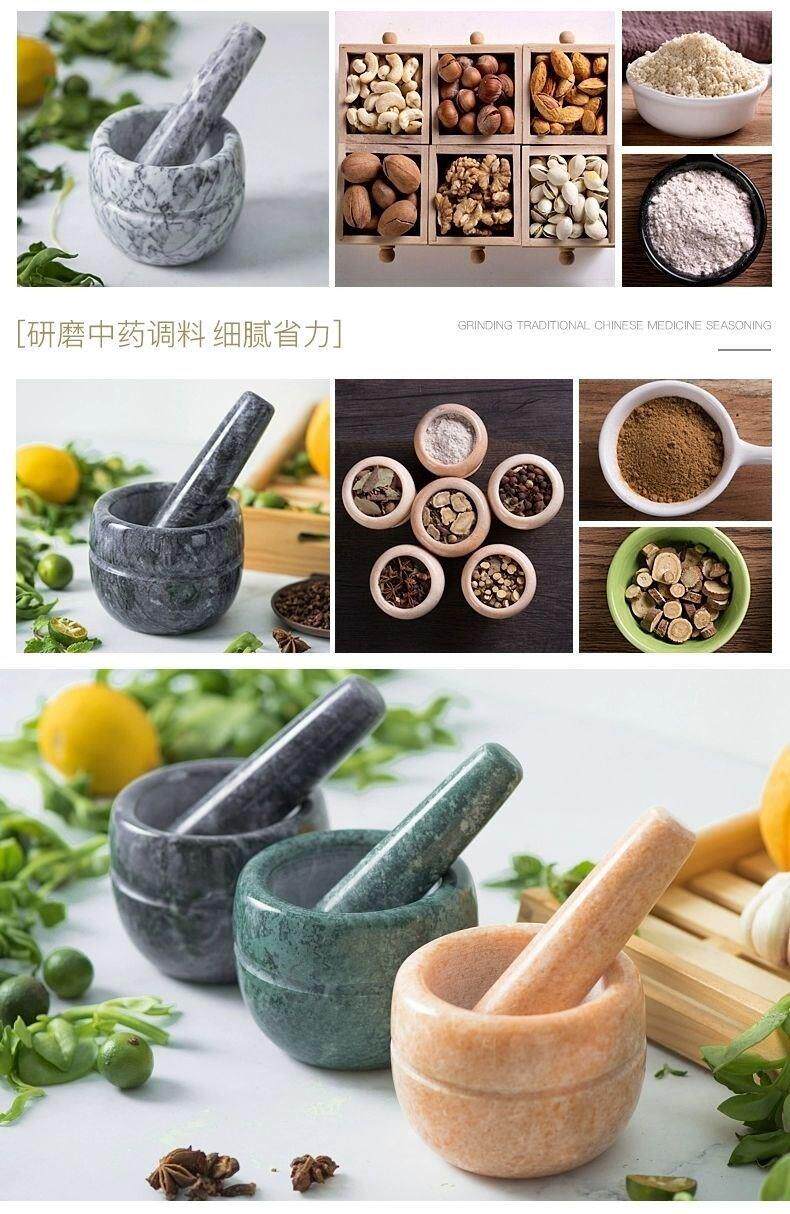 [研磨中药调料 细腻省力]

GRINDING TRADITIONAL CHINESE MEDICINE SEASONING