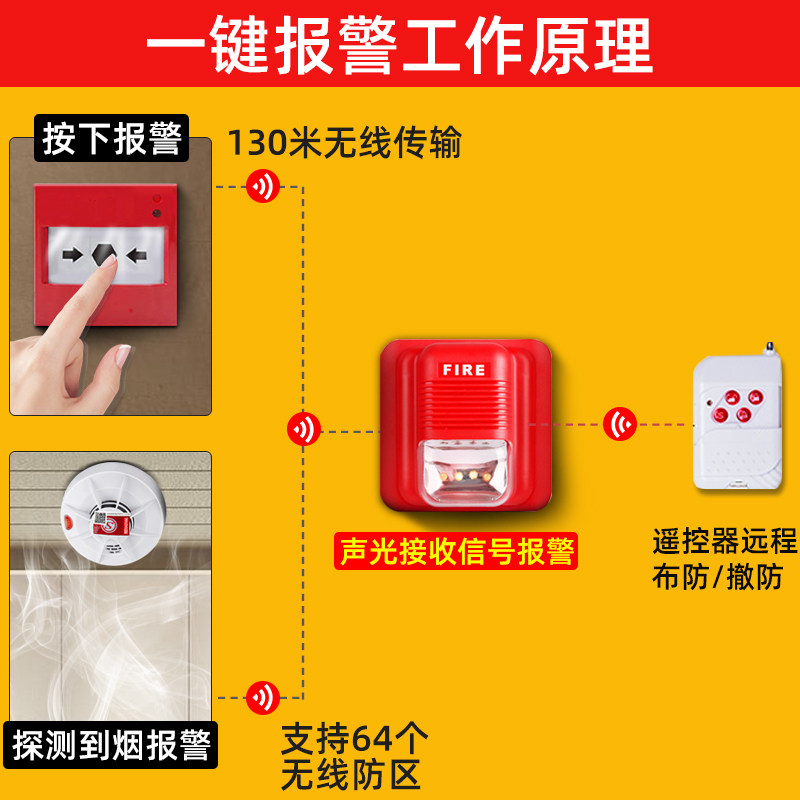 一键报警工作原理

按下报警

130米无线传输

FIRE

声光接收信号报警

遥控器远程布防/撤防

探测到烟报警

支持64个无线防区