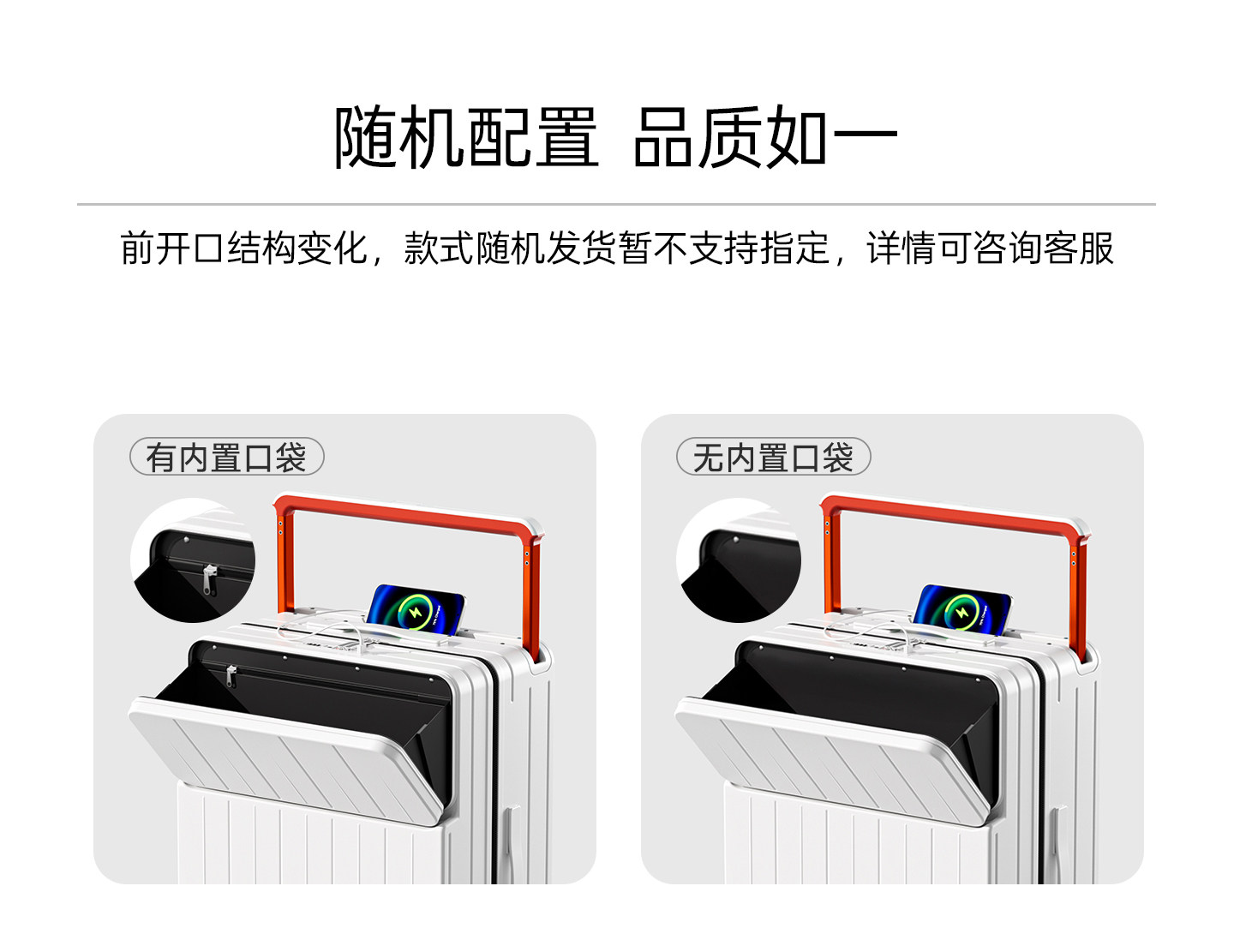 随机配置 品质如一

前开口结构变化，款式随机发货暂不支持指定，详情可咨询客服

有内置口袋

无内置口袋