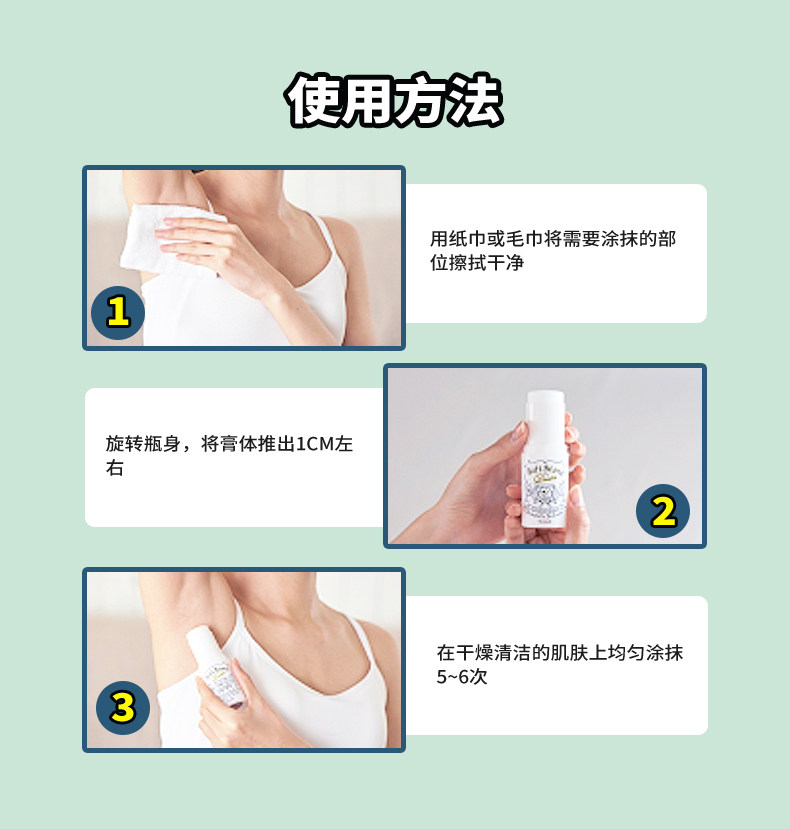 使用方法

1

用纸巾或毛巾将需要涂抹的部位擦拭干净

旋转瓶身，将膏体推出1CM左右

2

3

在干燥清洁的肌肤上均匀涂抹5~6次