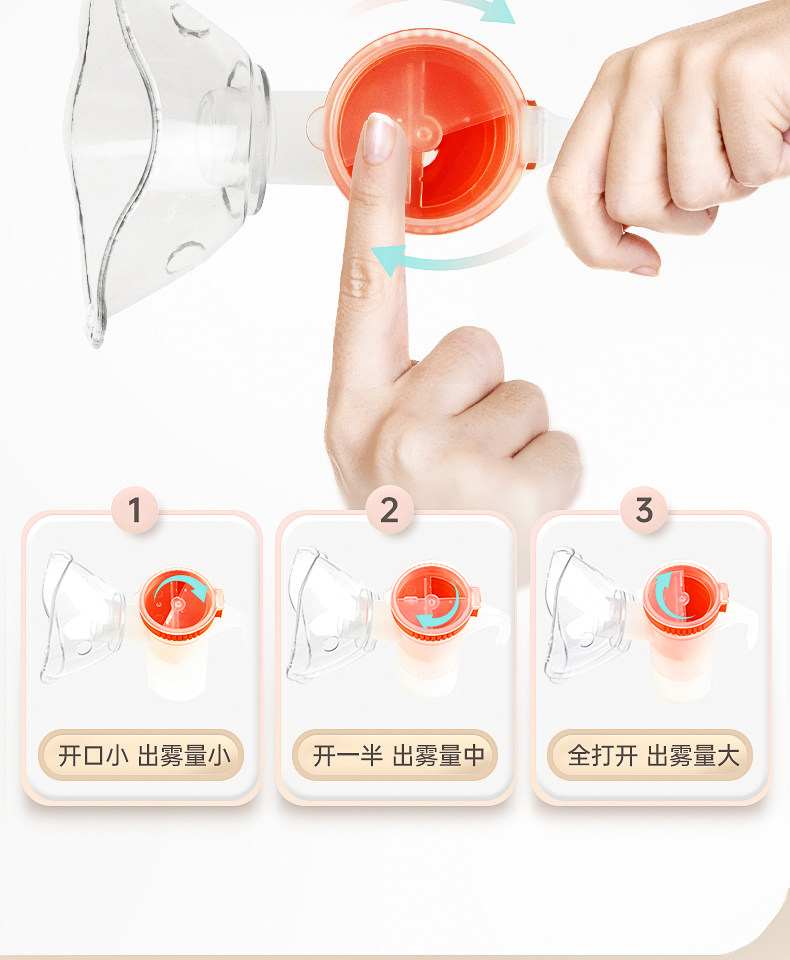 1

开口小 出雾量小

2

开一半 出雾量中

3

全打开 出雾量大