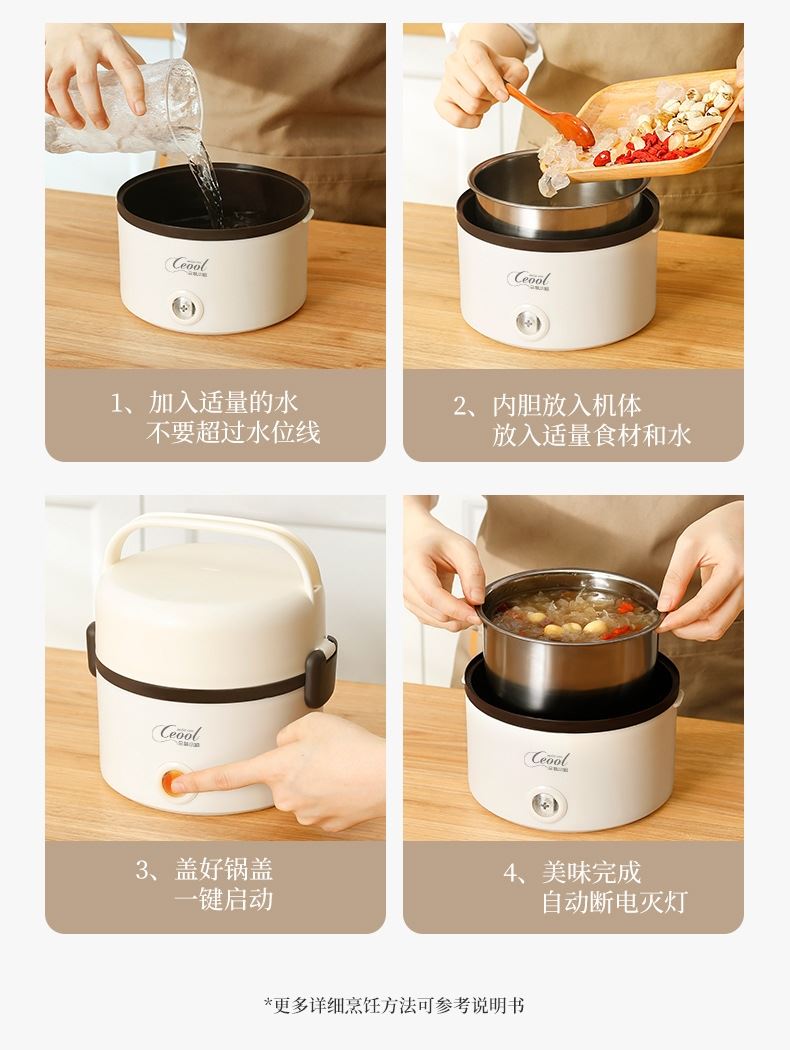 Ceool

1、加入适量的水
不要超过水位线

Ceool

2、内胆放入机体
放入适量食材和水

Ceool

3、盖好锅盖
一键启动

Ceool

4、美味完成
自动断电灭灯

*更多详细烹饪方法可参考说明书