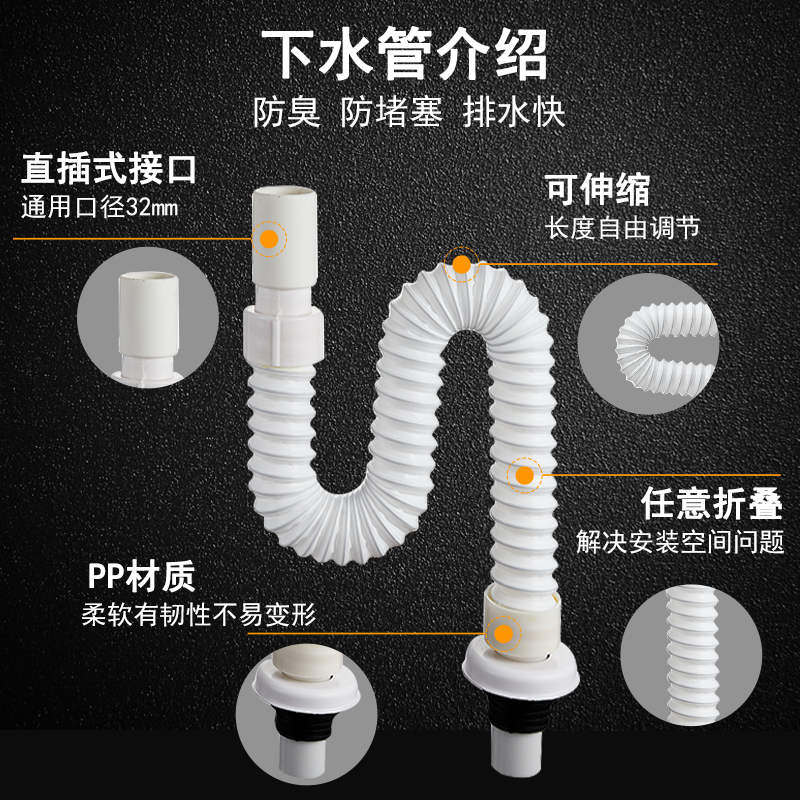 下水管介绍

防臭 防堵塞 排水快

直插式接口

通用口径32mm

可伸缩

长度自由调节

任意折叠

解决安装空间问题

PP材质

柔软有韧性不易变形