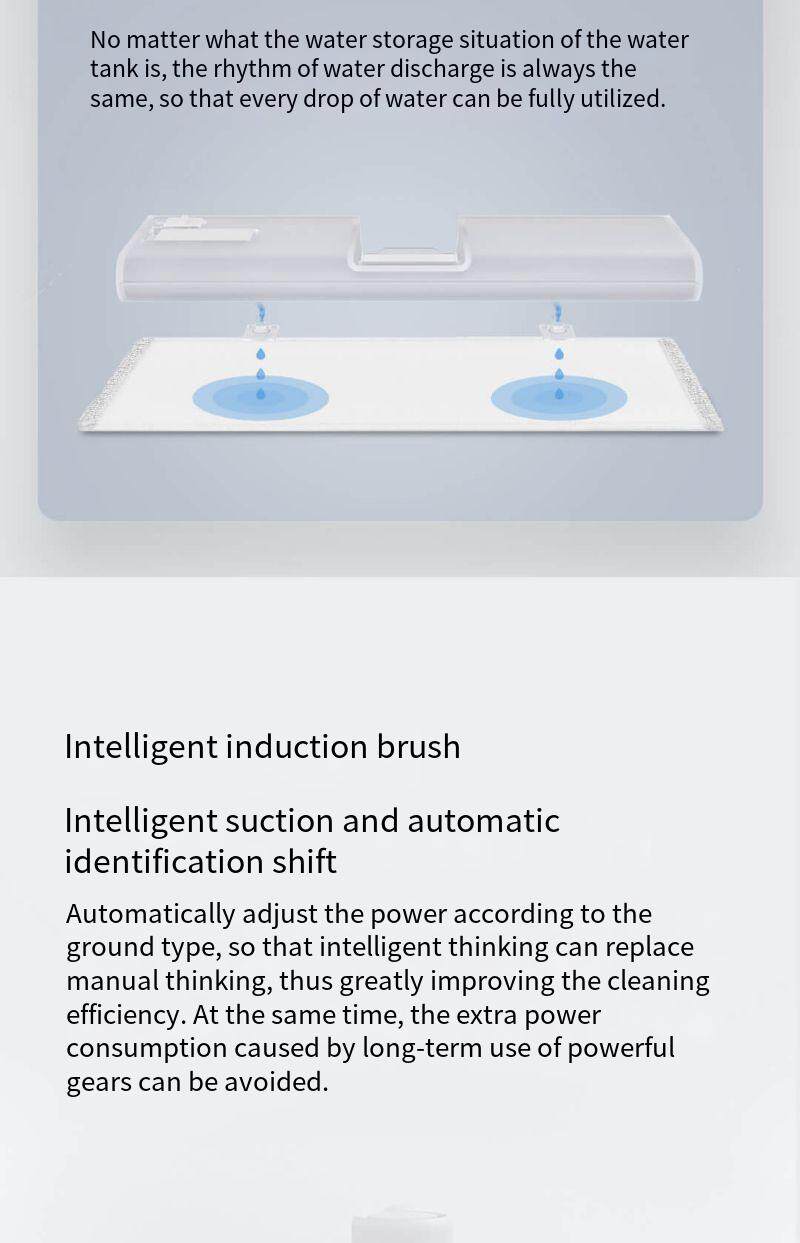 No matter what the water storage situation of the water tank is, the rhythm of water discharge is always the same, so that every drop of water can be fully utilized.

Intelligent induction brush

Intelligent suction and automatic identification shift

Automatically adjust the power according to the ground type, so that intelligent thinking can replace manual thinking, thus greatly improving the cleaning efficiency. At the same time, the extra power consumption caused by long-term use of powerful gears can be avoided.