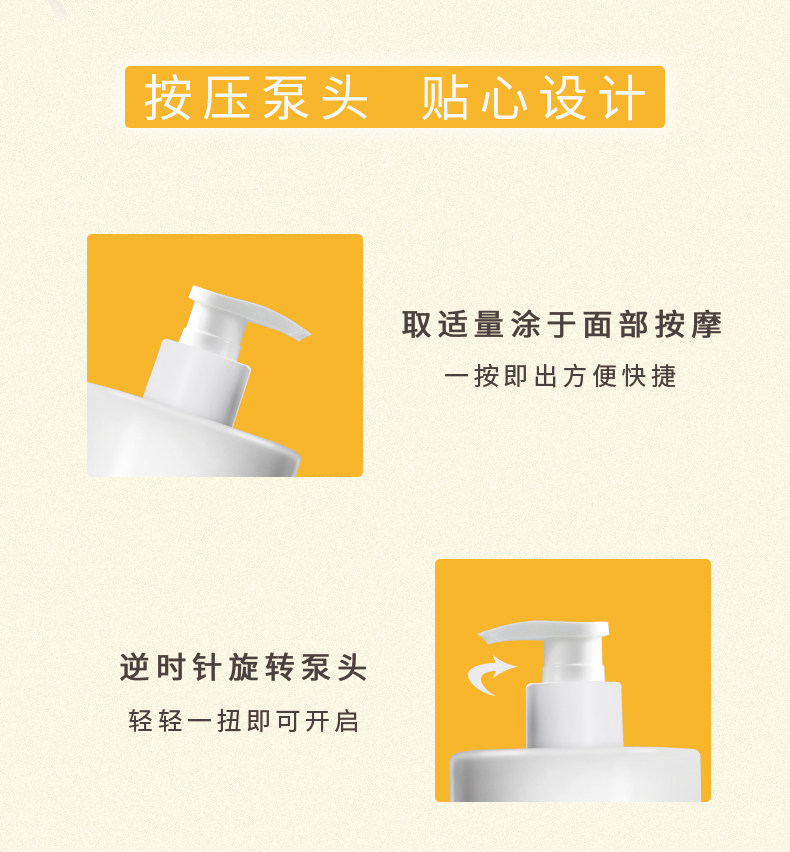 按压泵头 贴心设计

取适量涂于面部按摩

一按即出方便快捷

逆时针旋转泵头

轻轻一扭即可开启