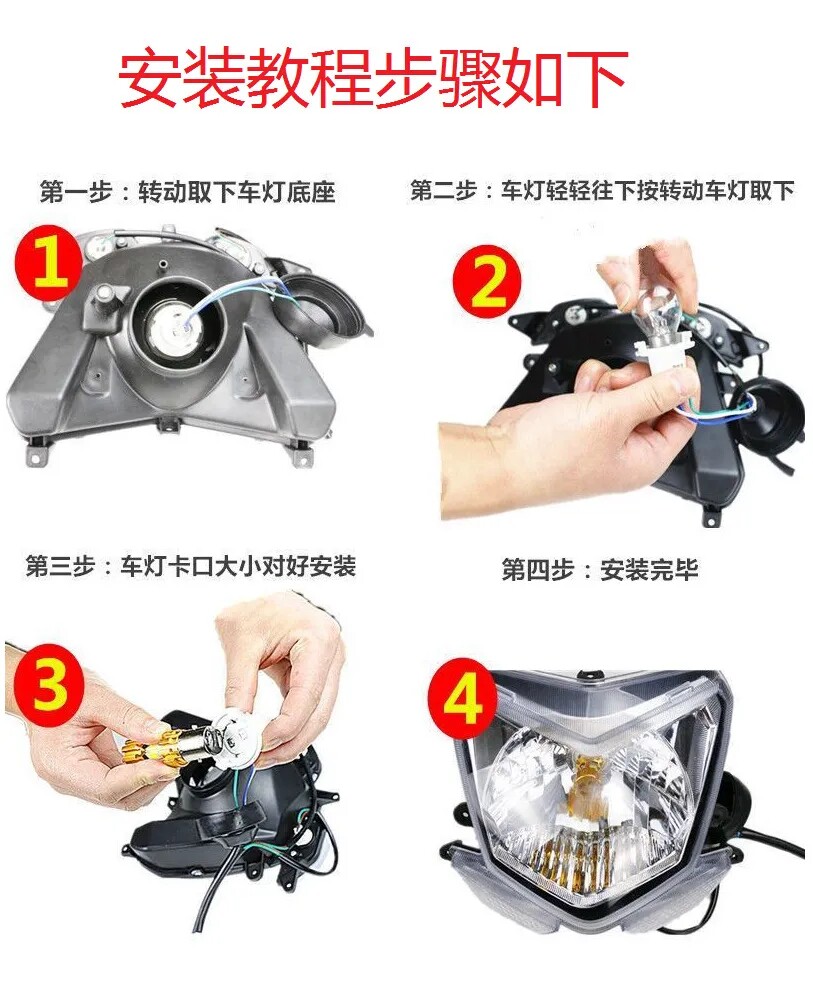 安装教程步骤如下

第一步：转动取下车灯底座

1

第二步：车灯轻轻往下按转动车灯取下

2

第三步：车灯卡口大小对好安装

3

第四步：安装完毕

4