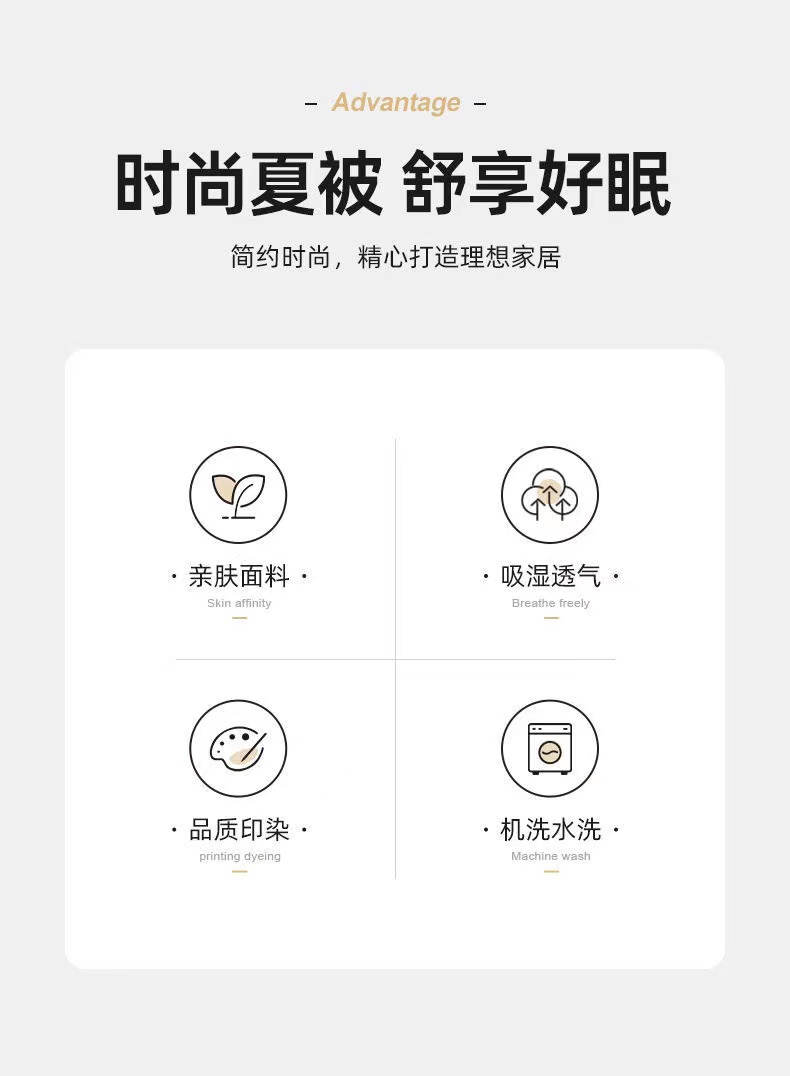 - Advantage -

时尚夏被 舒享好眠

简约时尚，精心打造理想家居

· 亲肤面料 ·
Skin affinity

· 吸湿透气 ·
Breathe freely

· 品质印染 ·
printing dyeing

· 机洗水洗 ·
Machine wash