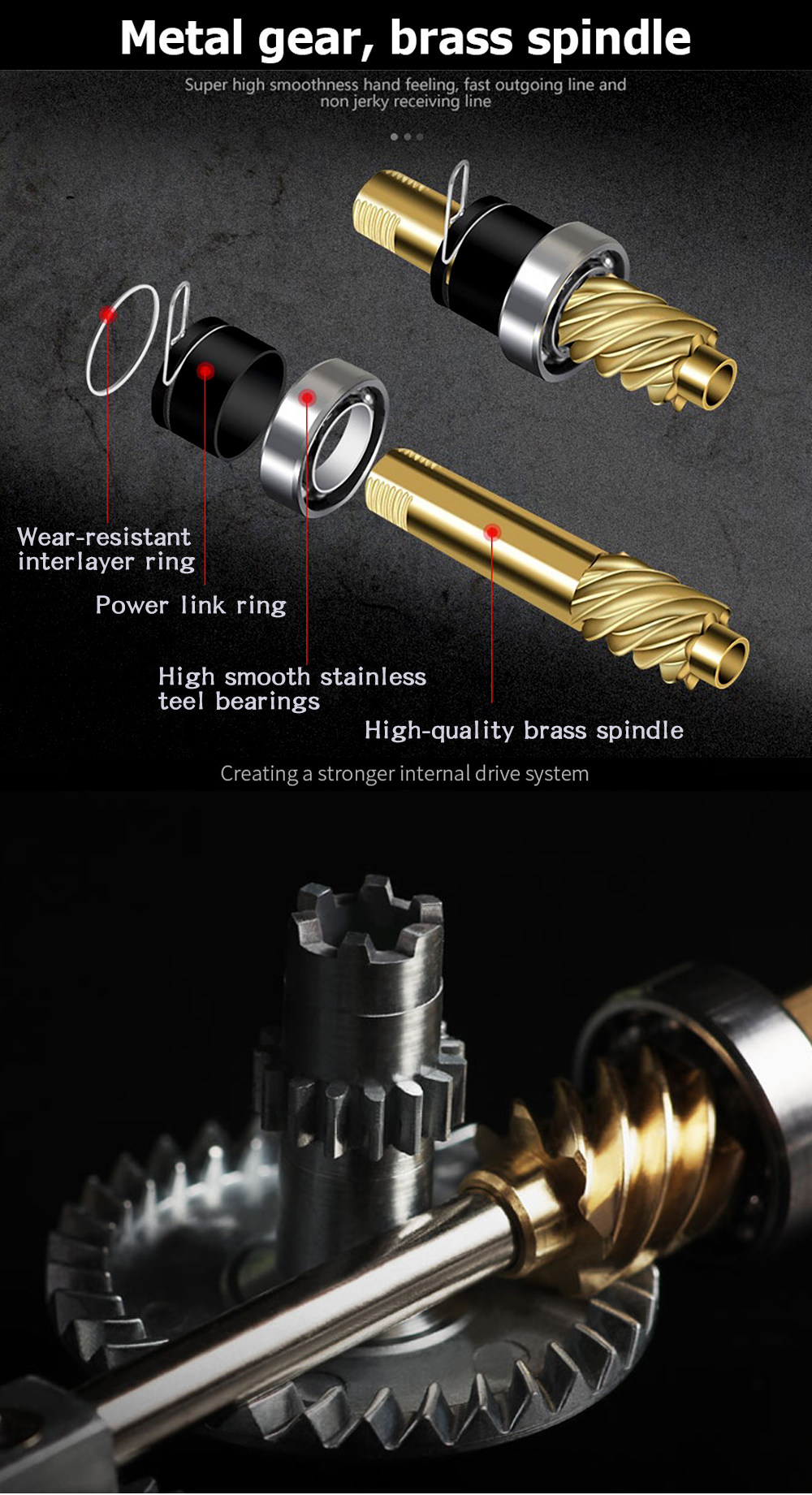 Metal gear, brass spindle

Super high smoothness hand feeling, fast outgoing line and non jerky receiving line

Wear-resistant interlayer ring

Power link ring

High smooth stainless teel bearings

High-quality brass spindle

Creating a stronger internal drive system