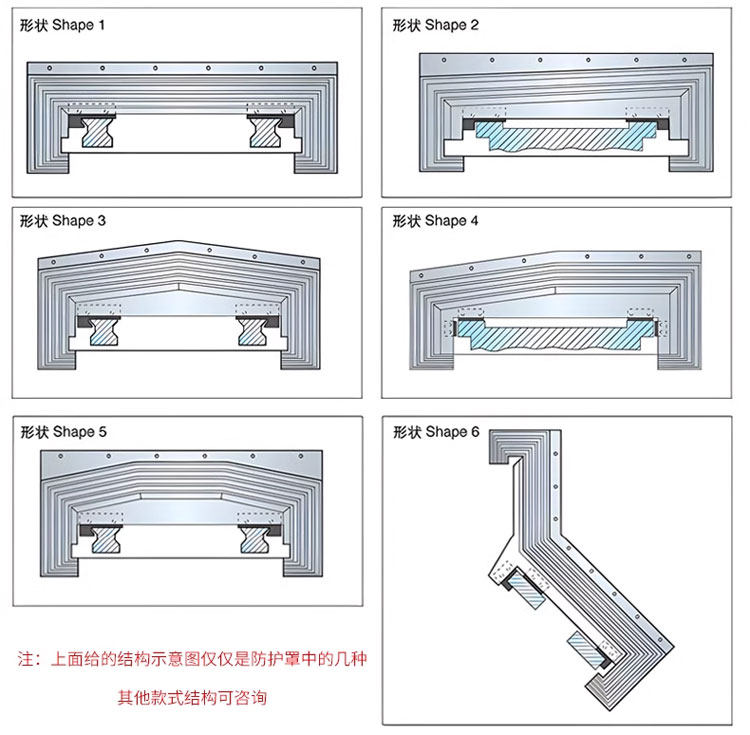 形状 Shape 1

形状 Shape 2

形状 Shape 3

形状 Shape 4

形状 Shape 5

形状 Shape 6

注：上面给的结构示意图仅仅是防护罩中的几种

其他款式结构可咨询