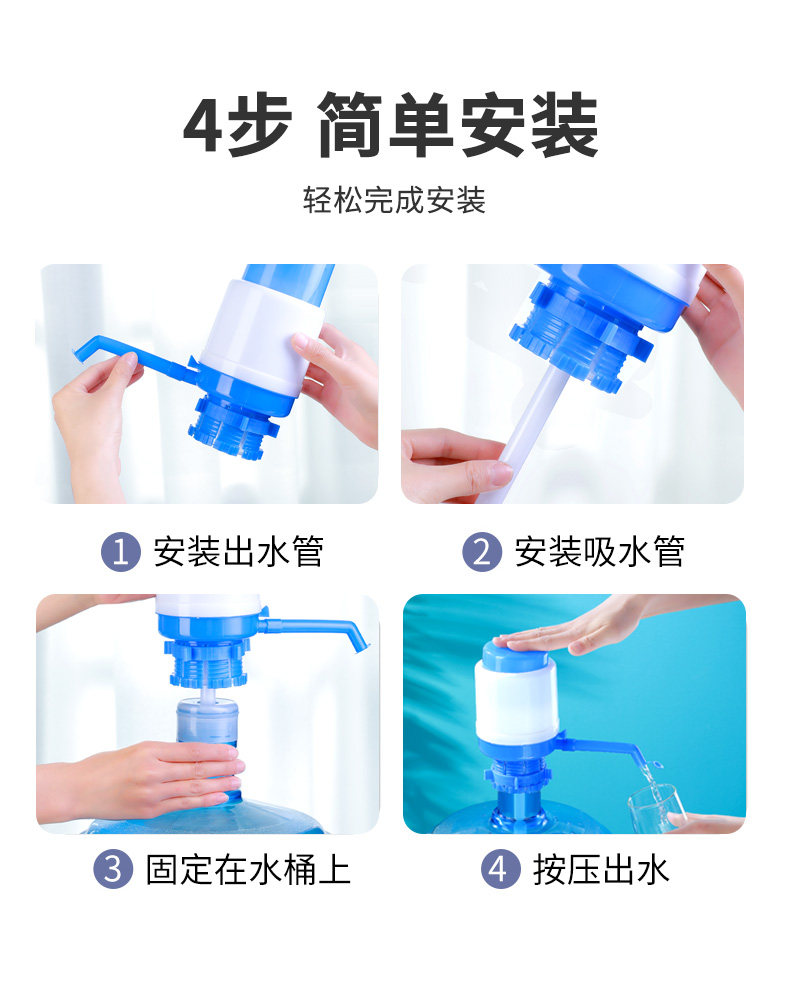 4步 简单安装

轻松完成安装

1 安装出水管

2 安装吸水管

3 固定在水桶上

4 按压出水