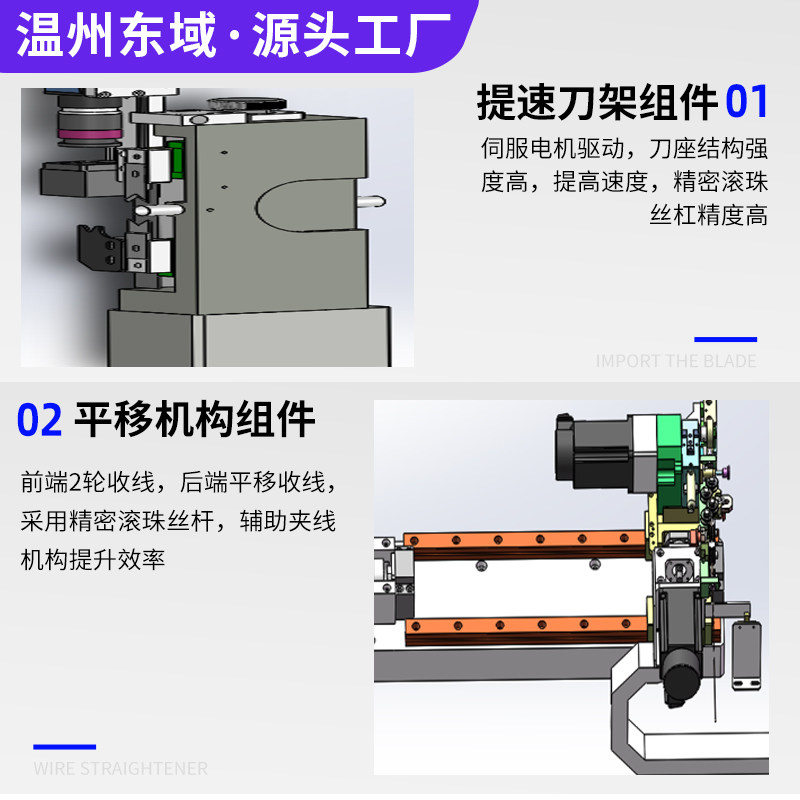 温州东域·源头工厂

提速刀架组件 01

伺服电机驱动，刀座结构强度高，提高速度，精密滚珠丝杠精度高

IMPORT THE BLADE

02 平移机构组件

前端2轮收线，后端平移收线，采用精密滚珠丝杆，辅助夹线机构提升效率

WIRE STRAIGHTENER