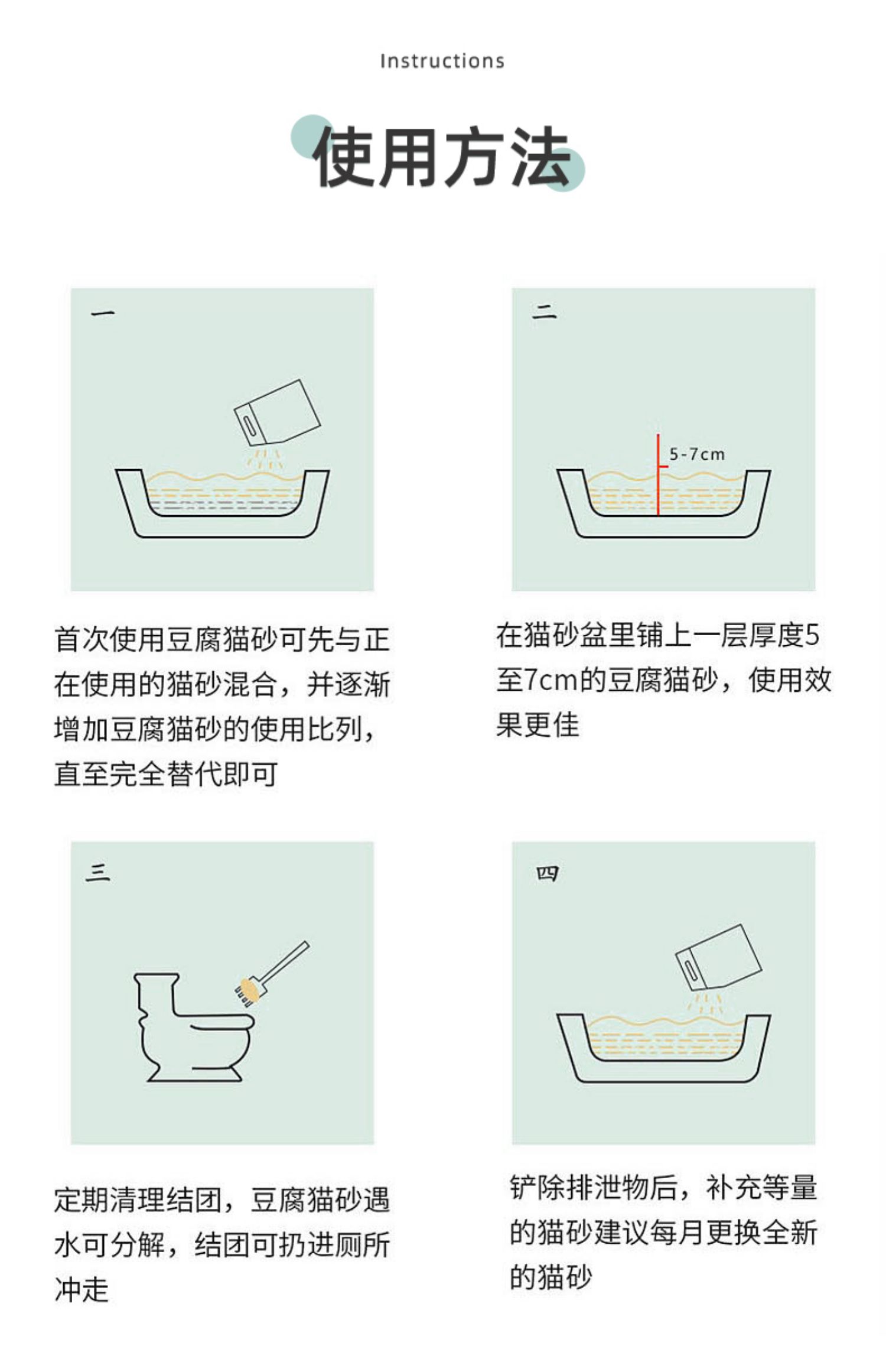 Instructions

使用方法

一

首次使用豆腐猫砂可先与正在使用的猫砂混合，并逐渐增加豆腐猫砂的使用比列，直至完全替代即可

二

5-7cm

在猫砂盆里铺上一层厚度5至7cm的豆腐猫砂，使用效果更佳

三

定期清理结团，豆腐猫砂遇水可分解，结团可扔进厕所冲走

四

铲除排泄物后，补充等量的猫砂建议每月更换全新的猫砂