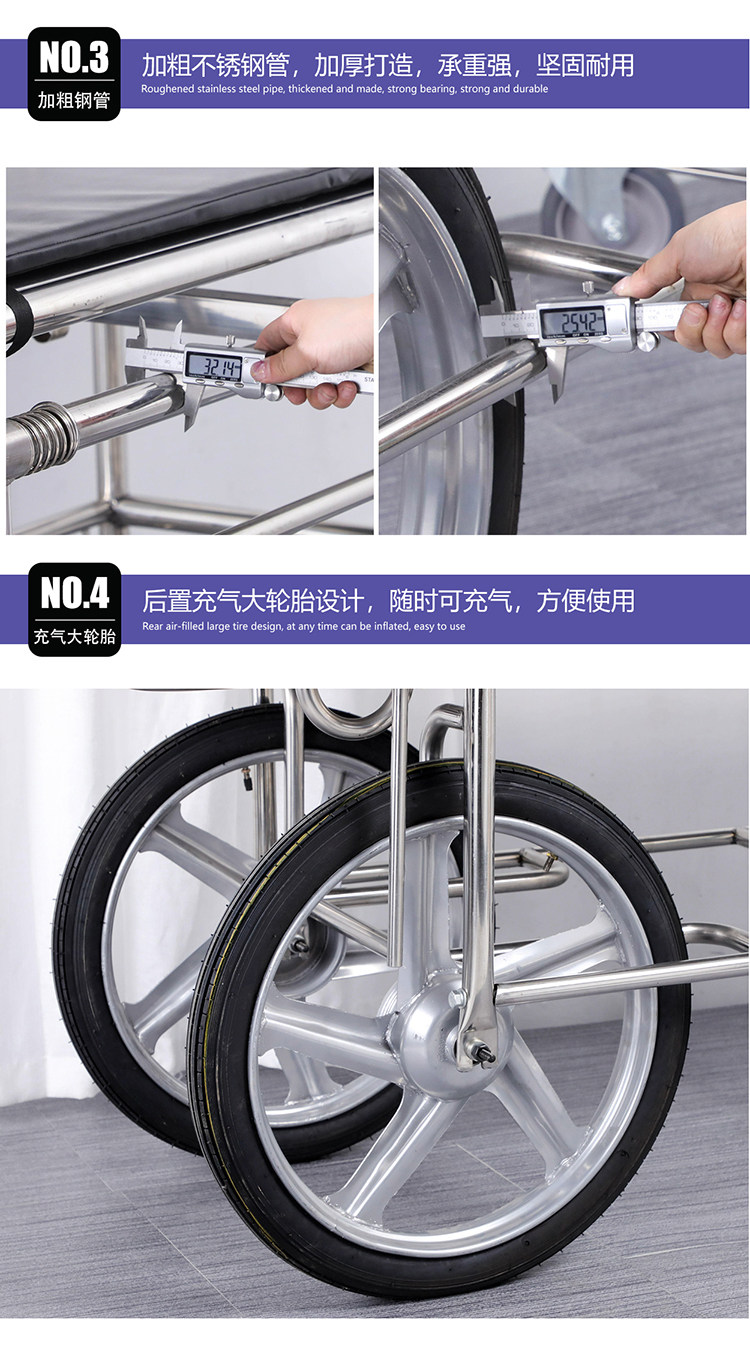 NO.3
加粗钢管

加粗不锈钢管，加厚打造，承重强，坚固耐用
Roughened stainless steel pipe, thickened and made, strong bearing, strong and durable

32.14

25.42

NO.4
充气大轮胎

后置充气大轮胎设计，随时可充气，方便使用
Rear air-filled large tire design, at any time can be inflated, easy to use