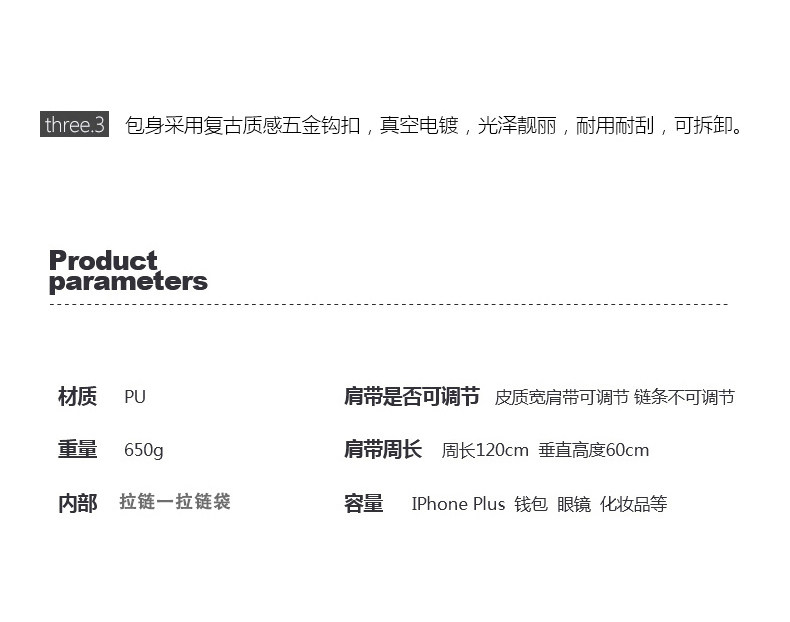 three.3 包身采用复古质感五金钩扣，真空电镀，光泽靓丽，耐用耐刮，可拆卸。

Product
parameters

材质 PU

重量 650g

内部 拉链一拉链袋

肩带是否可调节 皮质宽肩带可调节 链条不可调节

肩带周长 周长120cm 垂直高度60cm

容量 IPhone Plus 钱包 眼镜 化妆品等