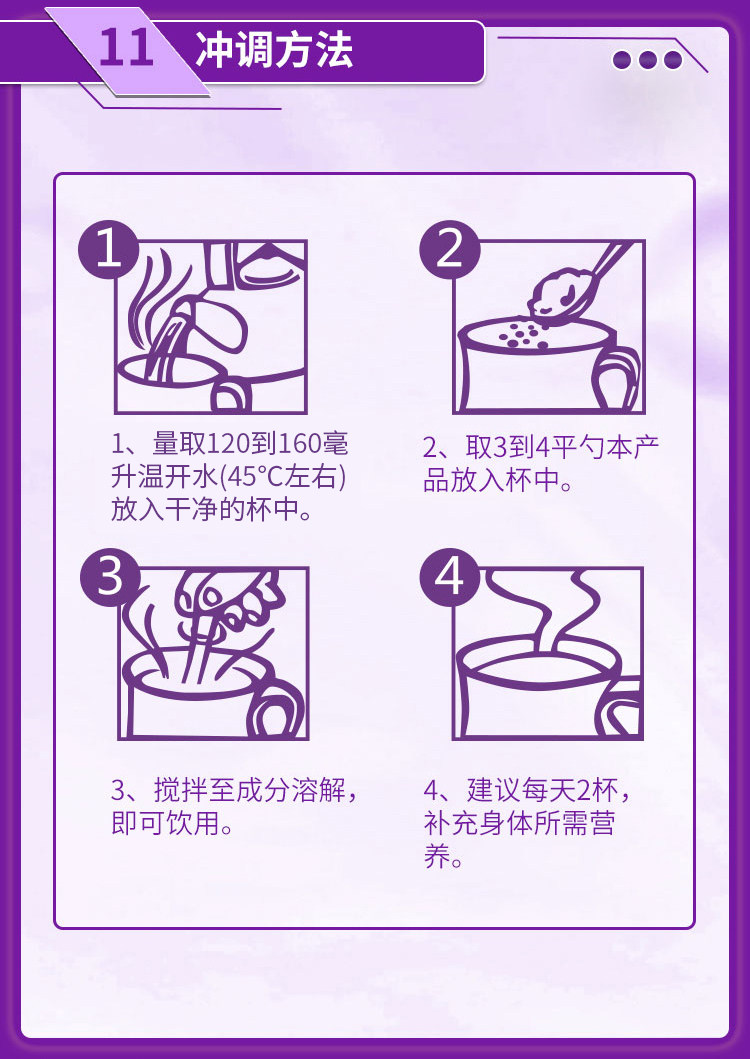 11 冲调方法

1

1、量取120到160毫升温开水(45°C左右)放入干净的杯中。

2

2、取3到4平勺本产品放入杯中。

3

3、搅拌至成分溶解，即可饮用。

4

4、建议每天2杯，补充身体所需营养。