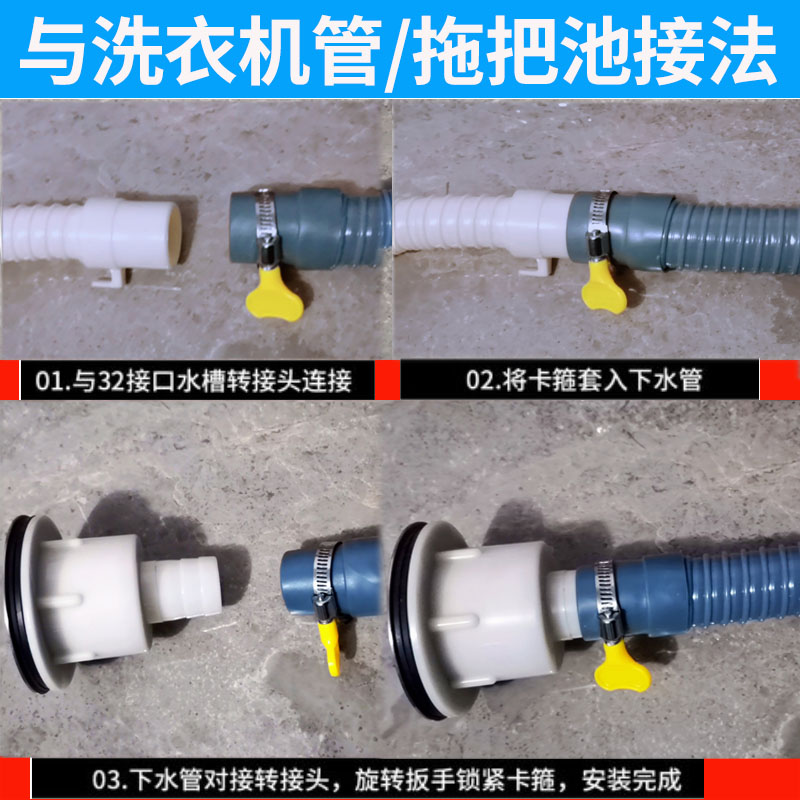 与洗衣机管/拖把池接法

01.与32接口水槽转接头连接

02.将卡箍套入下水管

03.下水管对接转接头，旋转扳手锁紧卡箍，安装完成