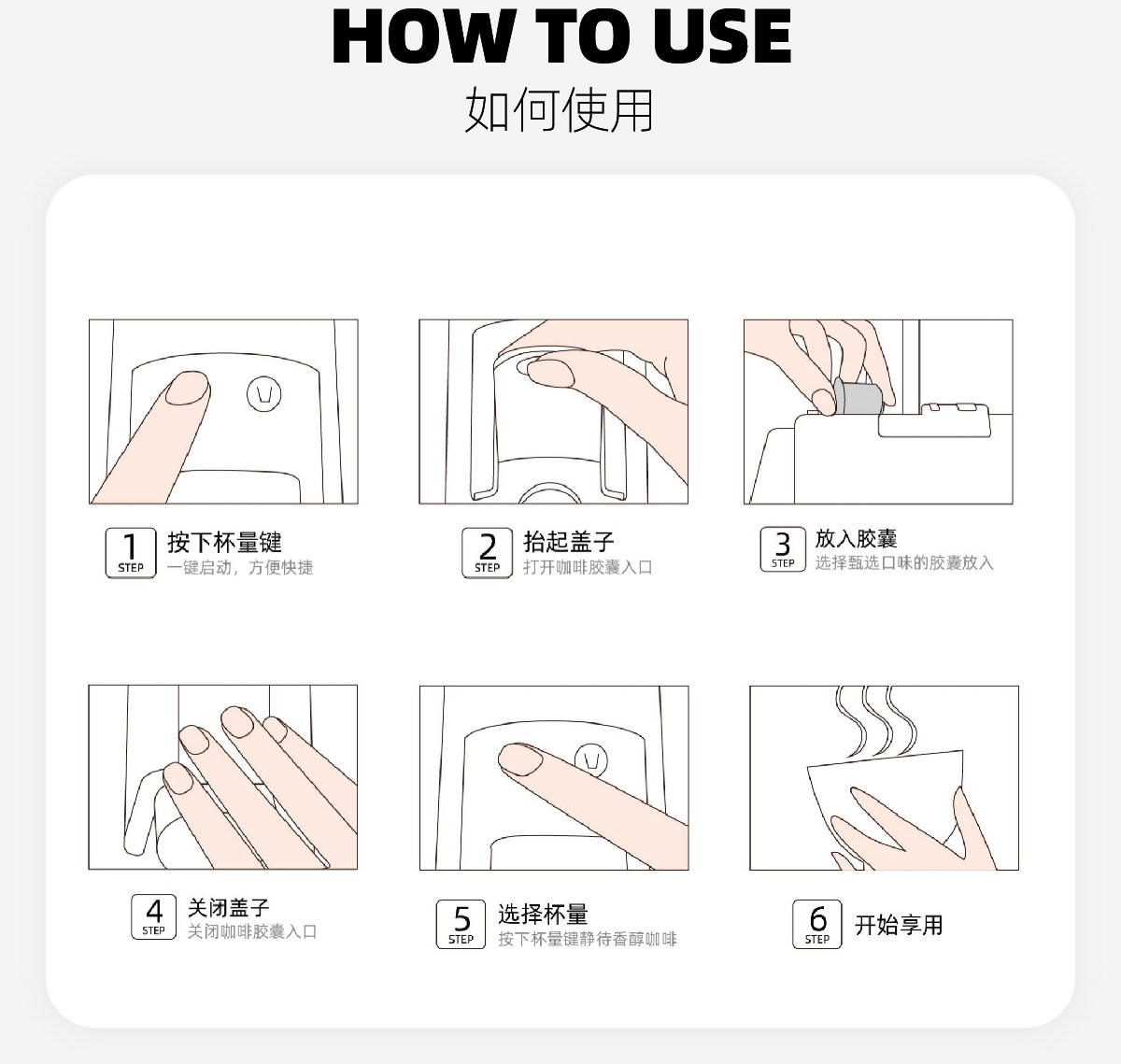 HOW TO USE
如何使用

1 STEP 按下杯量键
一键启动，方便快捷

2 STEP 抬起盖子
打开咖啡胶囊入口

3 STEP 放入胶囊
选择甄选口味的胶囊放入

4 STEP 关闭盖子
关闭咖啡胶囊入口

5 STEP 选择杯量
按下杯量键静待香醇咖啡

6 STEP 开始享用