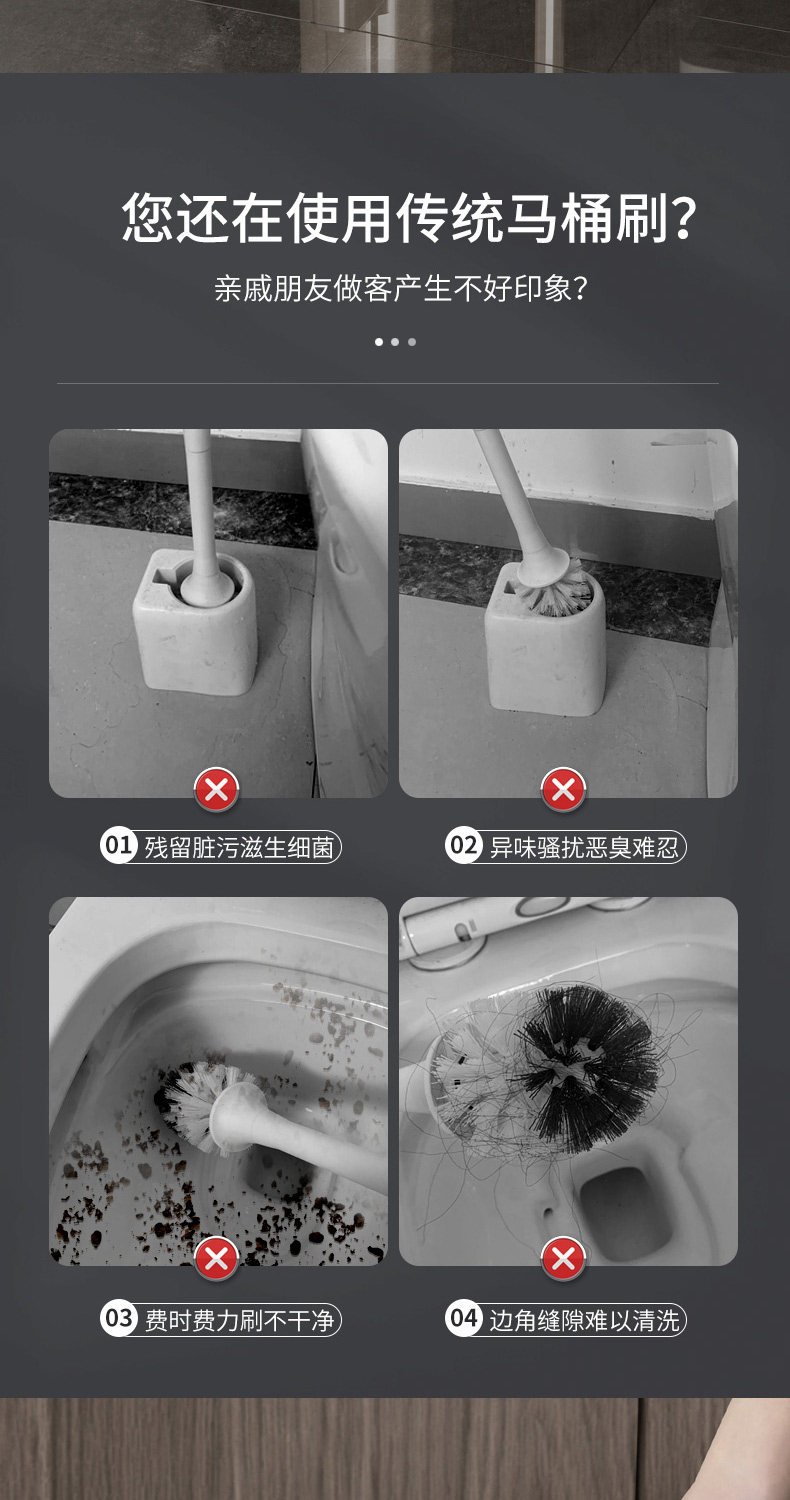 您还在使用传统马桶刷?

亲戚朋友做客产生不好印象?

01 残留脏污滋生细菌

02 异味骚扰恶臭难忍

03 费时费力刷不干净

04 边角缝隙难以清洗