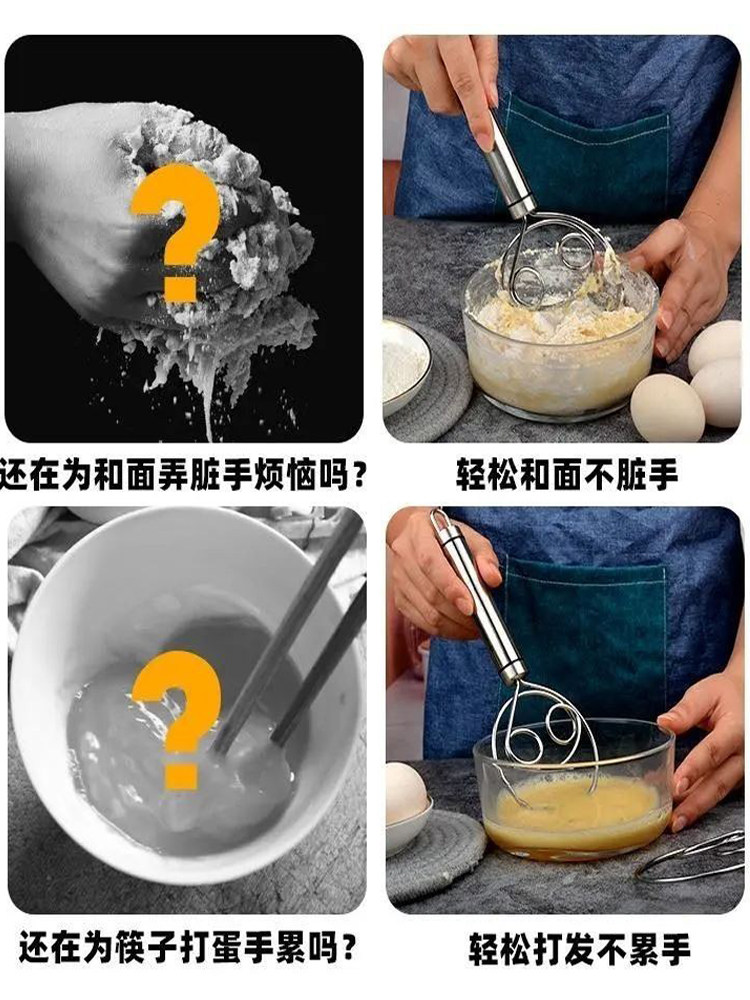 ?

还在为和面弄脏手烦恼吗?

轻松和面不脏手

?

还在为筷子打蛋手累吗?

轻松打发不累手