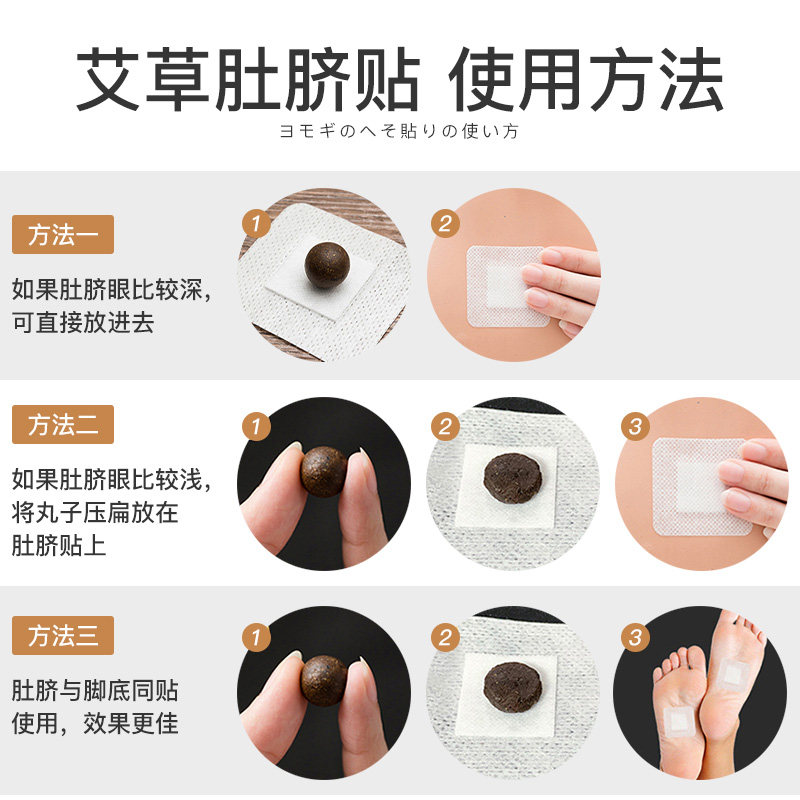 艾草肚脐贴 使用方法

ヨモギのへそ貼りの使い方

方法一

如果肚脐眼比较深，可直接放进去

1

2

方法二

如果肚脐眼比较浅，将丸子压扁放在肚脐贴上

1

2

3

方法三

肚脐与脚底同贴使用，效果更佳

1

2

3