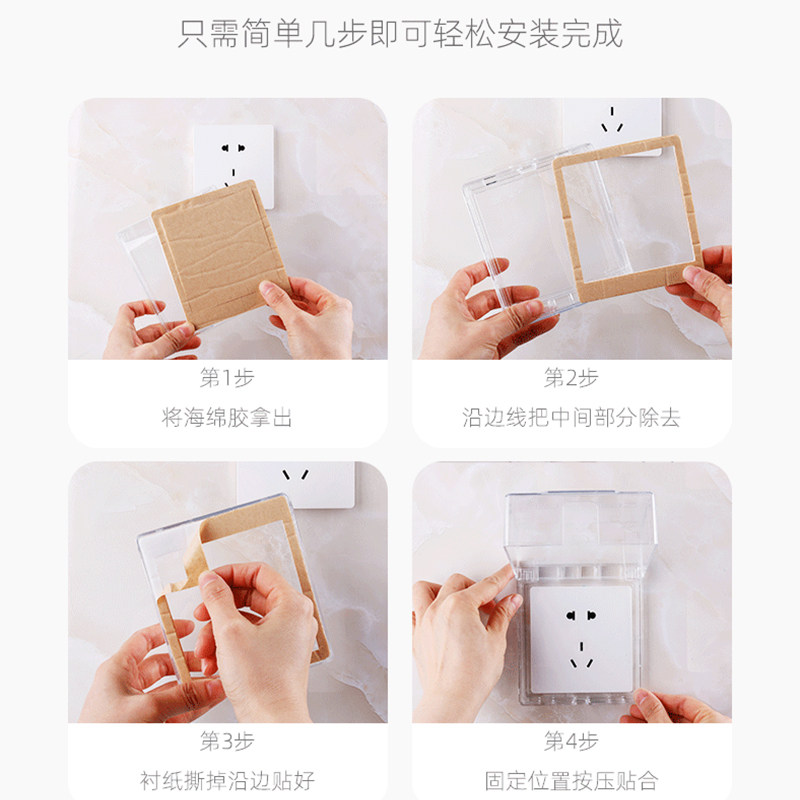 只需简单几步即可轻松安装完成

第1步
将海绵胶拿出

第2步
沿边线把中间部分除去

第3步
衬纸撕掉沿边贴好

第4步
固定位置按压贴合