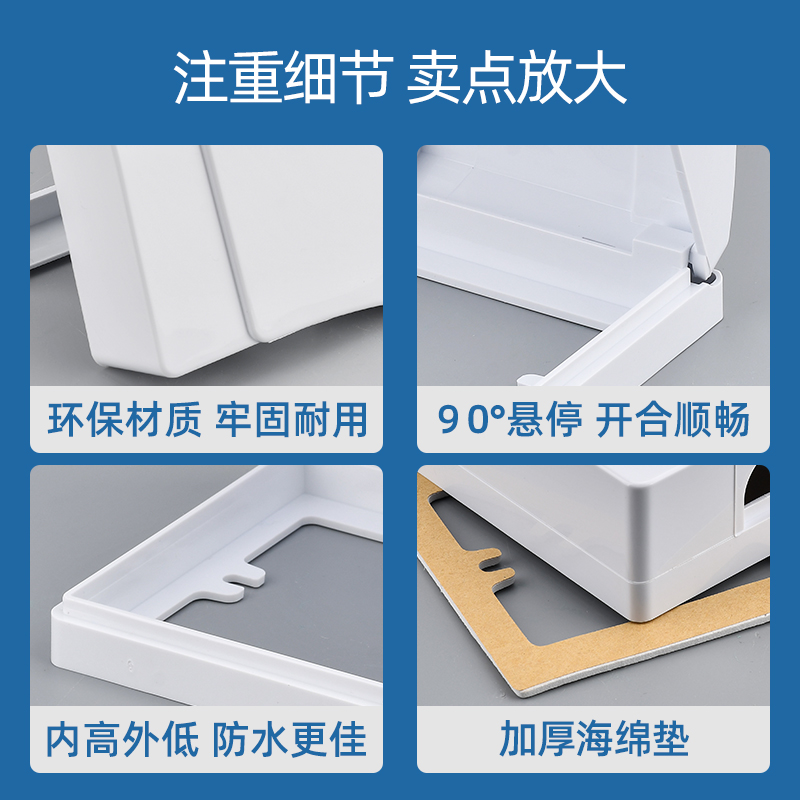 注重细节 卖点放大

环保材质 牢固耐用

90°悬停 开合顺畅

内高外低 防水更佳

加厚海绵垫