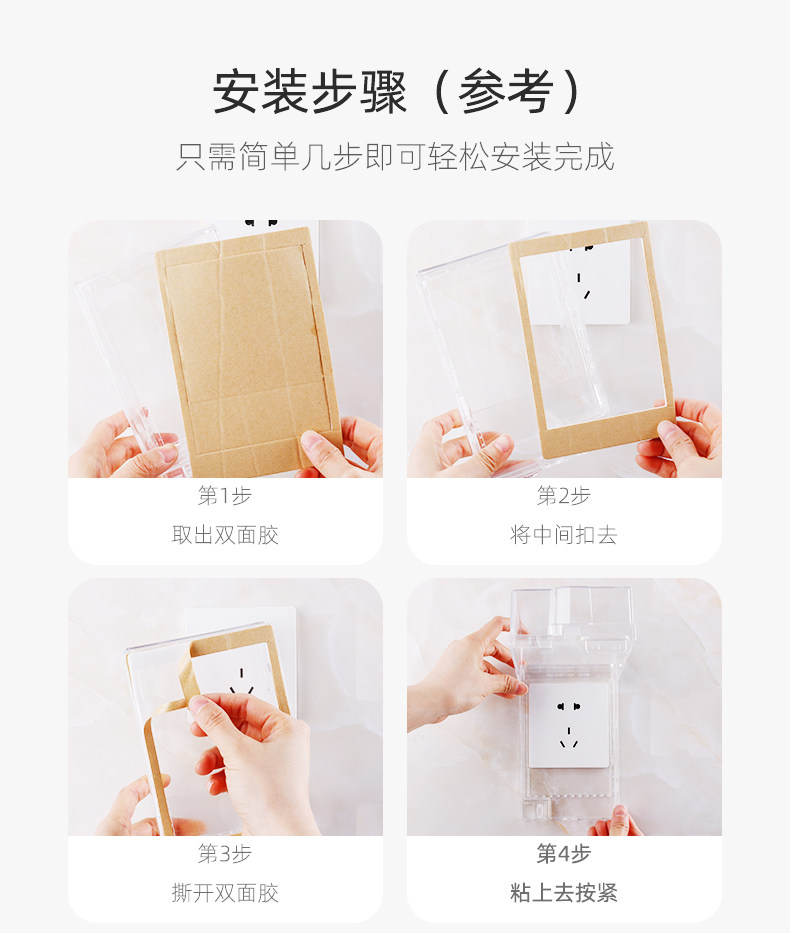 安装步骤（参考）

只需简单几步即可轻松安装完成

第1步

取出双面胶

第2步

将中间扣去

第3步

撕开双面胶

第4步

粘上去按紧