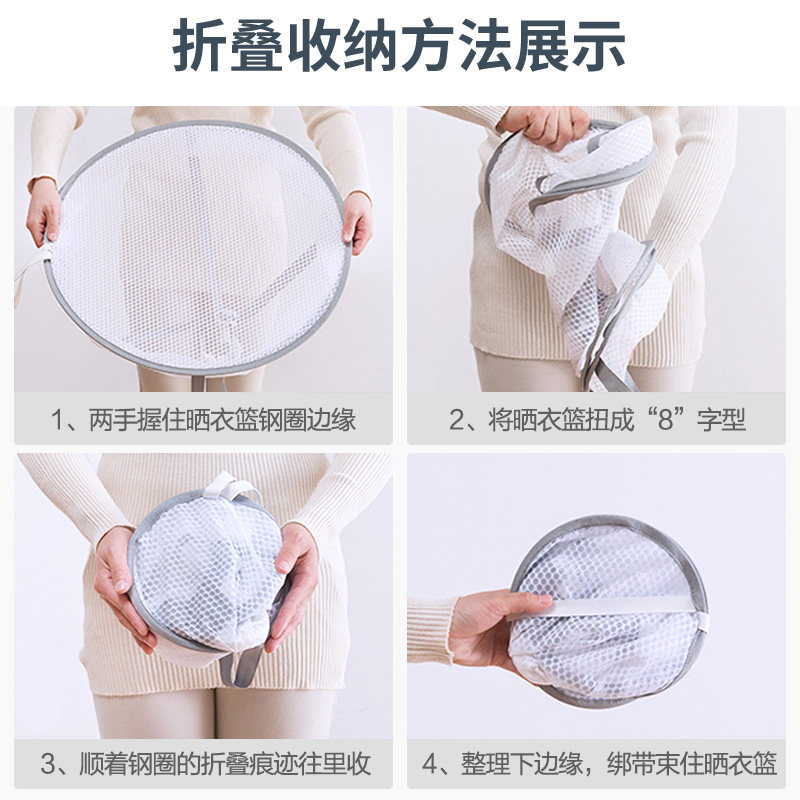 折叠收纳方法展示

1、两手握住晒衣篮钢圈边缘

2、将晒衣篮扭成“8”字型

3、顺着钢圈的折叠痕迹往里收

4、整理下边缘，绑带束住晒衣篮