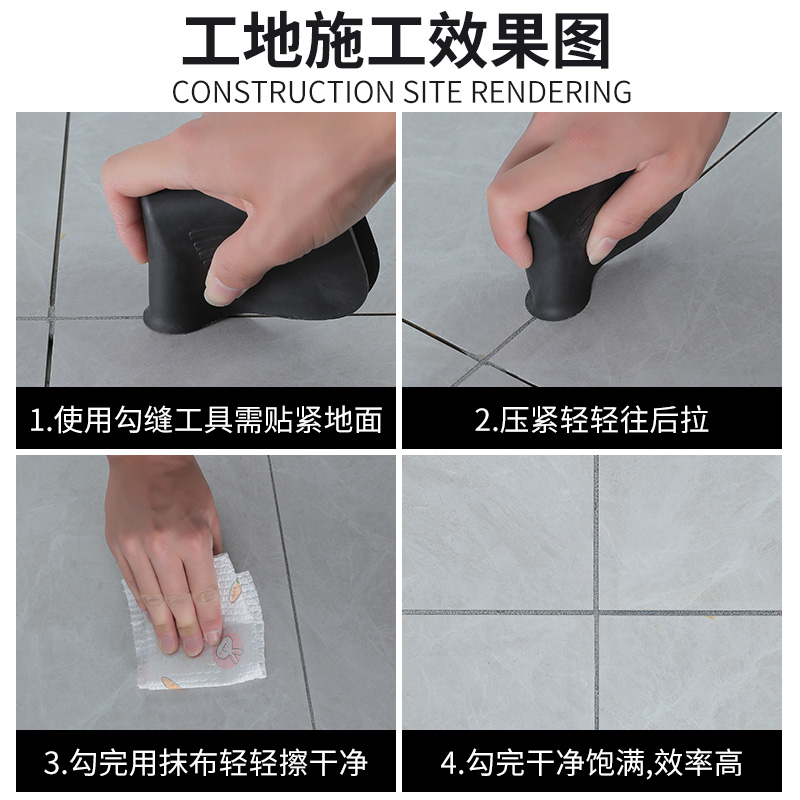 工地施工效果图
CONSTRUCTION SITE RENDERING

1.使用勾缝工具需贴紧地面

2.压紧轻轻往后拉

3.勾完用抹布轻轻擦干净

4.勾完干净饱满,效率高