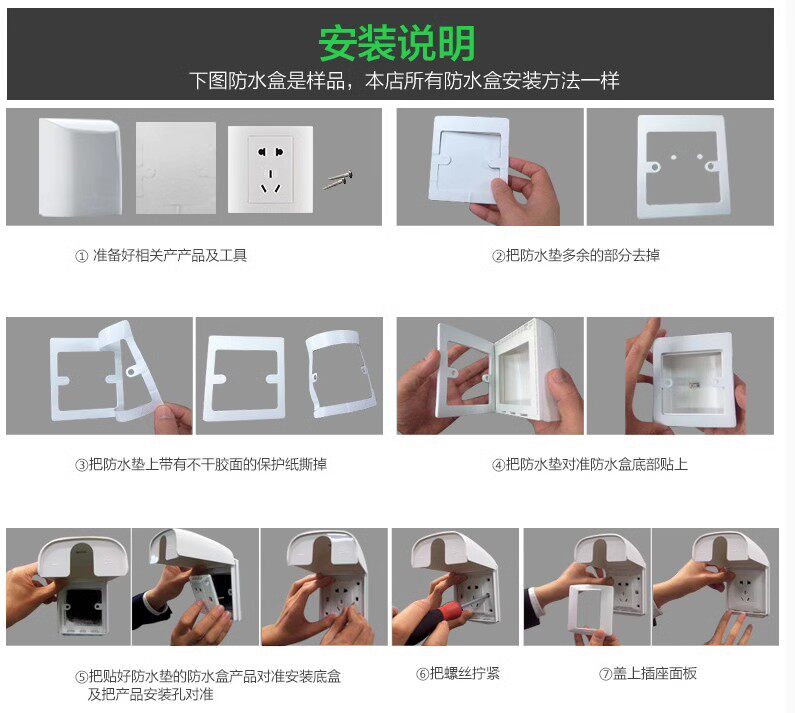 安装说明

下图防水盒是样品，本店所有防水盒安装方法一样

① 准备好相关产产品及工具

②把防水垫多余的部分去掉

③把防水垫上带有不干胶面的保护纸撕掉

④把防水垫对准防水盒底部贴上

⑤把贴好防水垫的防水盒产品对准安装底盒及把产品安装孔对准

⑥把螺丝拧紧

⑦盖上插座面板